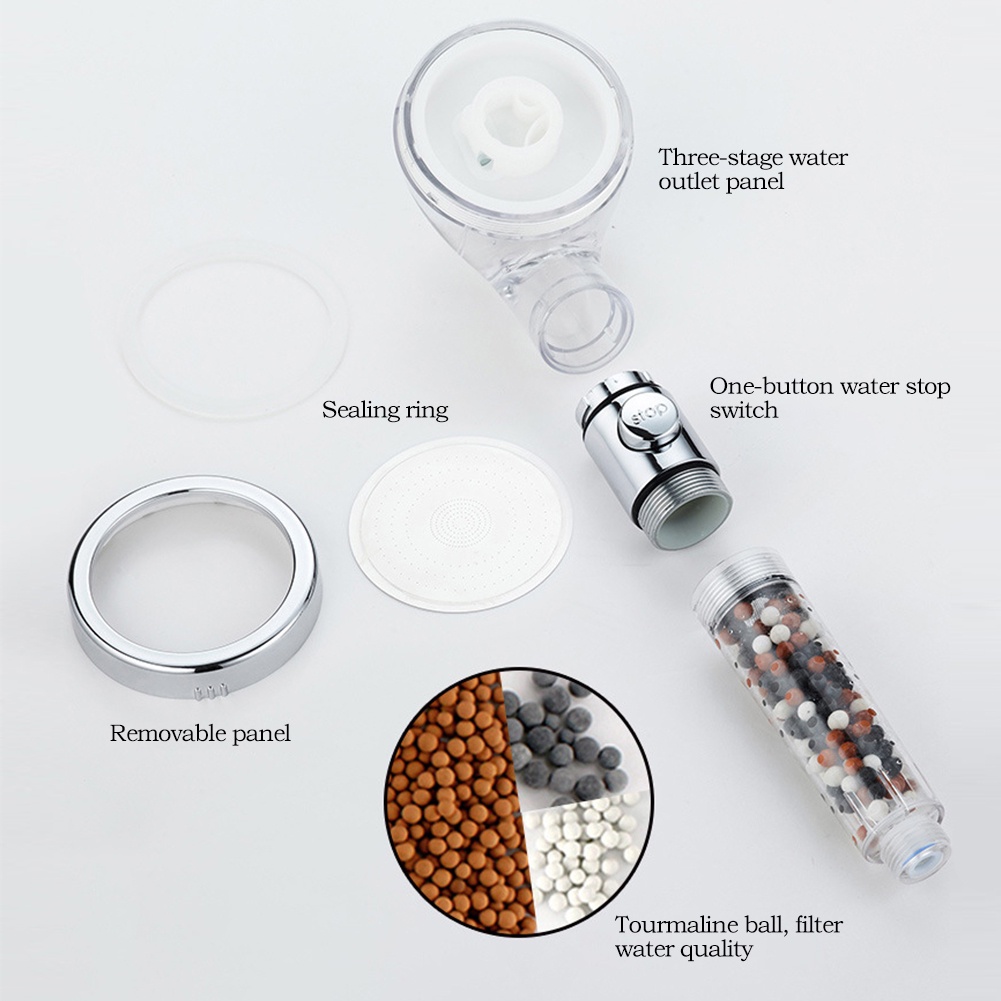 Three-stage water outlet panel

Sealing ring

One-button water stop switch

stop

Removable panel

Tourmaline ball, filter water quality