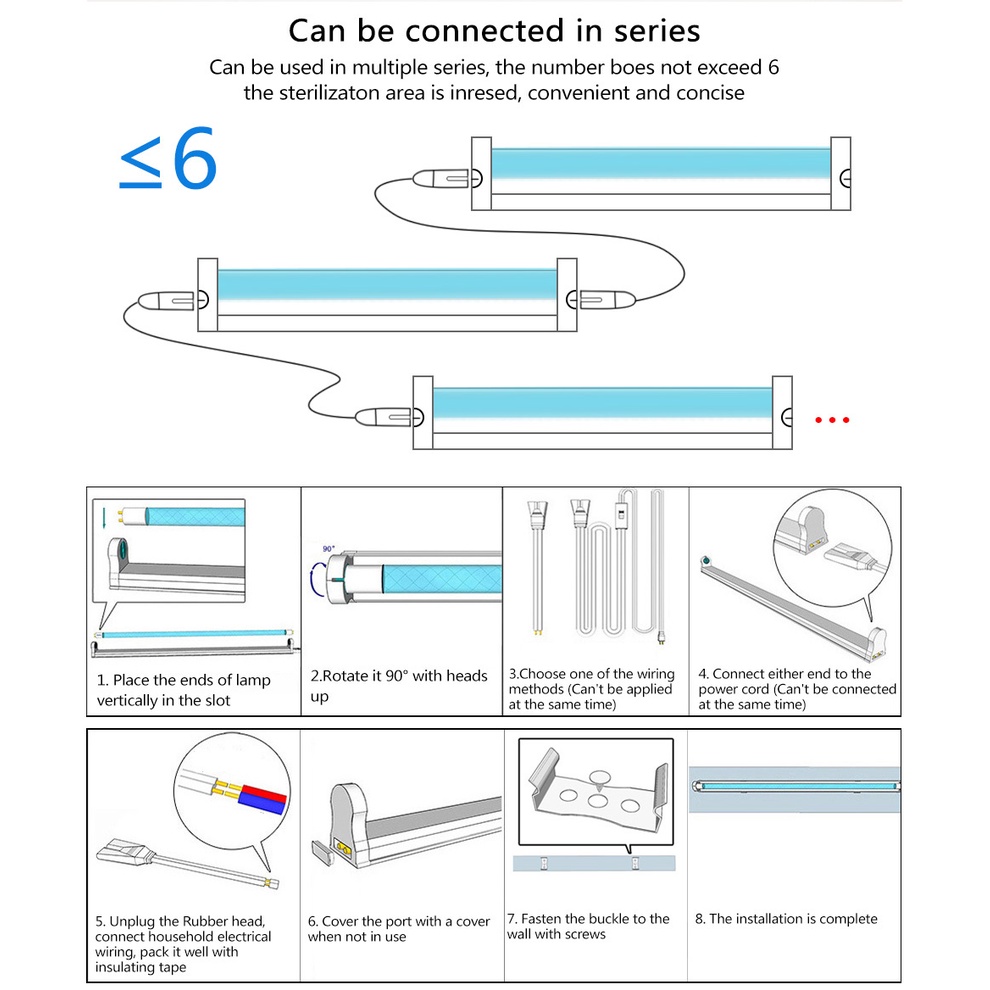 Can be connected in series

Can be used in multiple series, the number boes not exceed 6
the sterilizaton area is inresed, convenient and concise

$\leq 6$

...

90°

1. Place the ends of lamp vertically in the slot

2.Rotate it 90° with heads up

3.Choose one of the wiring methods (Can't be applied at the same time)

4. Connect either end to the power cord (Can't be connected at the same time)

5. Unplug the Rubber head, connect household electrical wiring, pack it well with insulating tape

6. Cover the port with a cover when not in use

7. Fasten the buckle to the wall with screws

8. The installation is complete