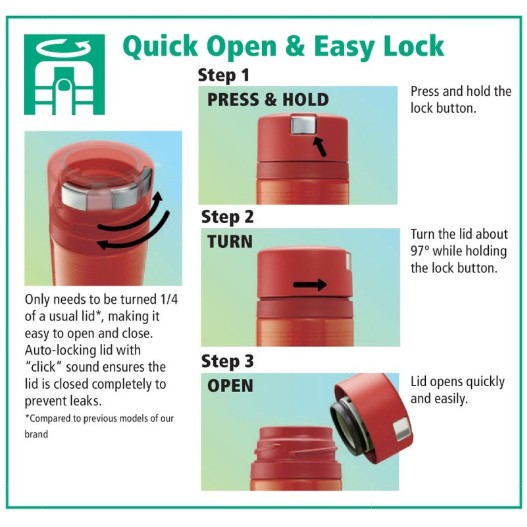 Quick Open & Easy Lock

Only needs to be turned 1/4 of a usual lid*, making it easy to open and close. Auto-locking lid with "click" sound ensures the lid is closed completely to prevent leaks.

*Compared to previous models of our brand

Step 1

PRESS & HOLD

Press and hold the lock button.

Step 2

TURN

Turn the lid about 97° while holding the lock button.

Step 3

OPEN

Lid opens quickly and easily.