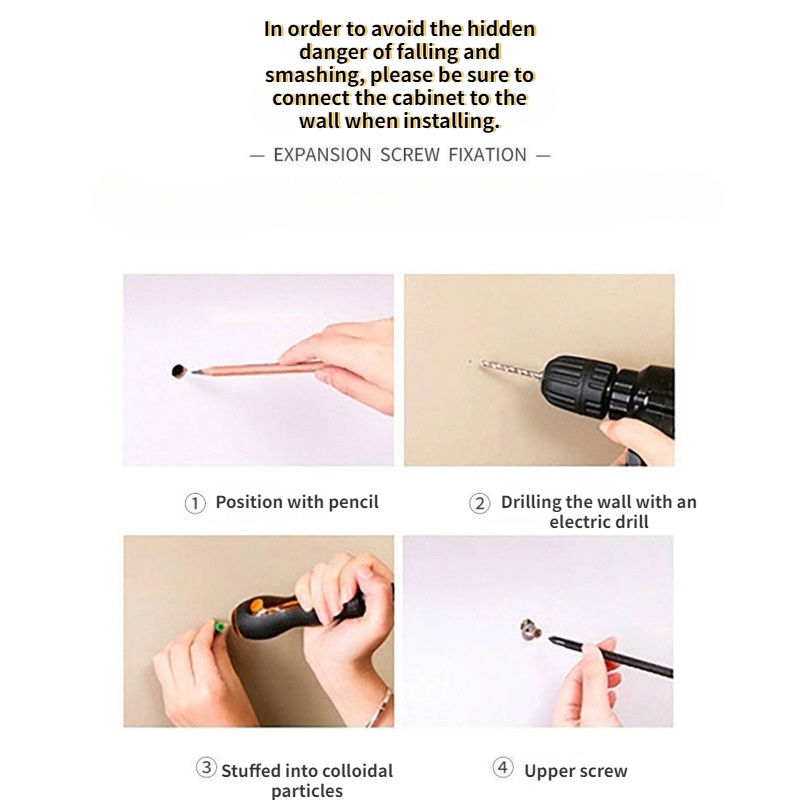 In order to avoid the hidden danger of falling and smashing, please be sure to connect the cabinet to the wall when installing.

— EXPANSION SCREW FIXATION —

① Position with pencil

② Drilling the wall with an electric drill

③ Stuffed into colloidal particles

④ Upper screw