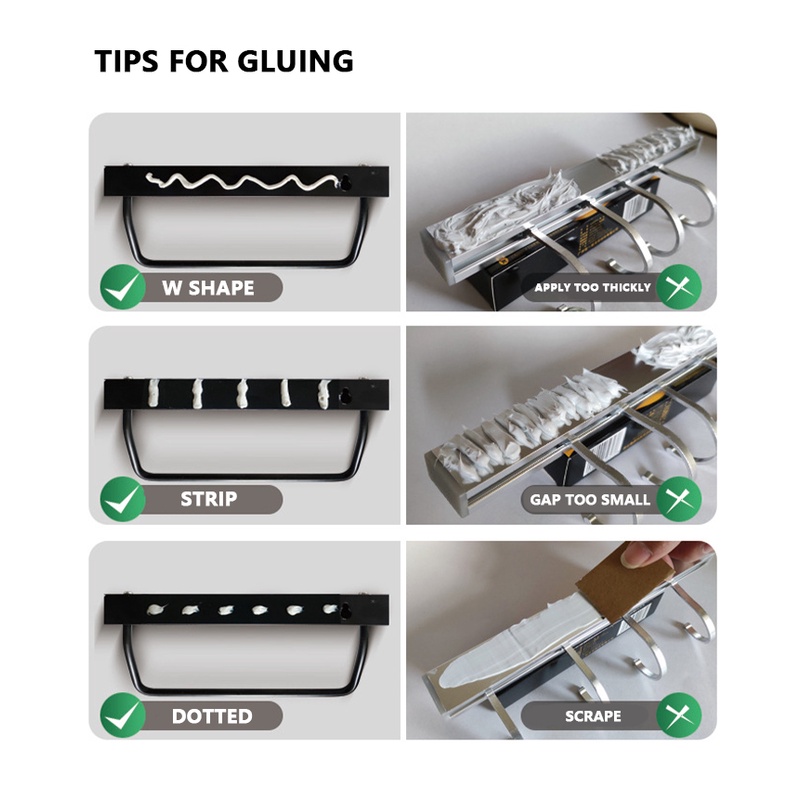 TIPS FOR GLUING

W SHAPE

APPLY TOO THICKLY

STRIP

GAP TOO SMALL

DOTTED

SCRAPE