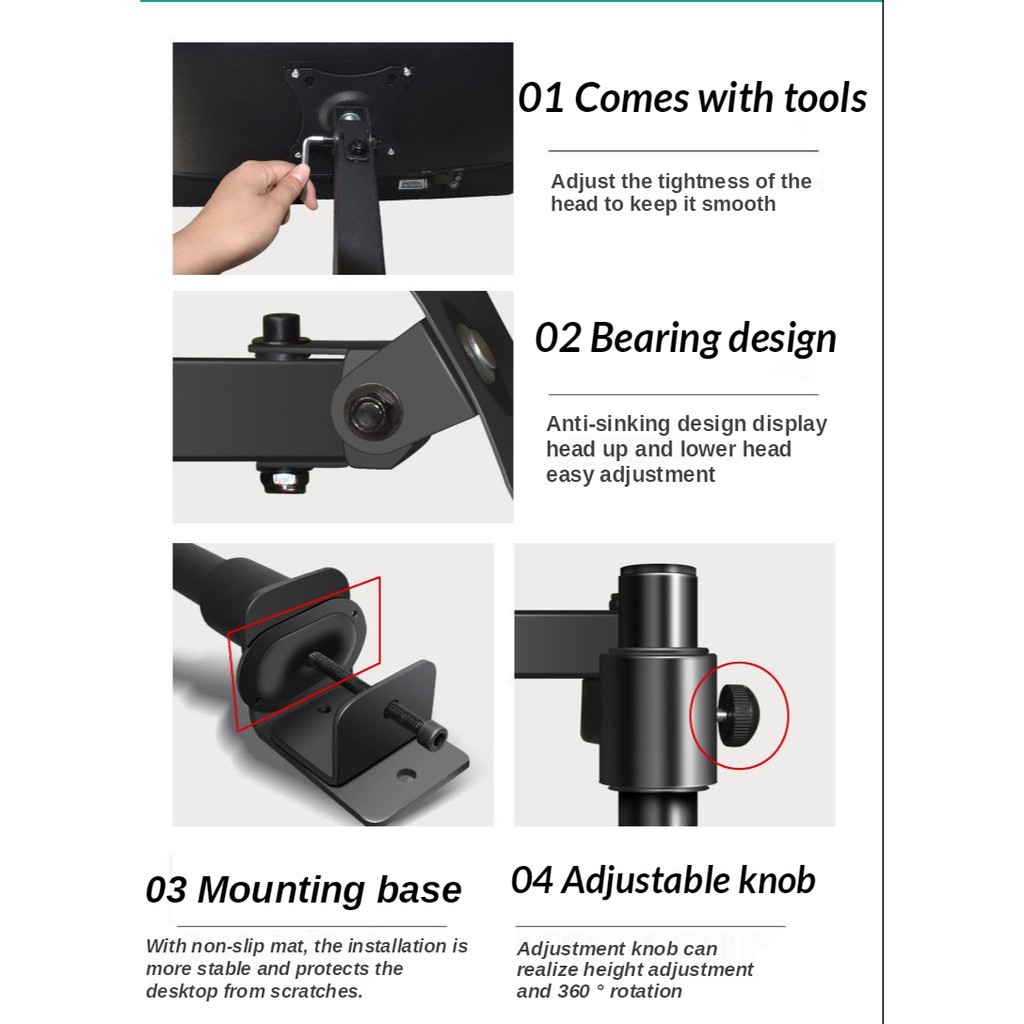 01 Comes with tools

Adjust the tightness of the head to keep it smooth

02 Bearing design

Anti-sinking design display head up and lower head easy adjustment

03 Mounting base

With non-slip mat, the installation is more stable and protects the desktop from scratches.

04 Adjustable knob

Adjustment knob can realize height adjustment and 360 ° rotation