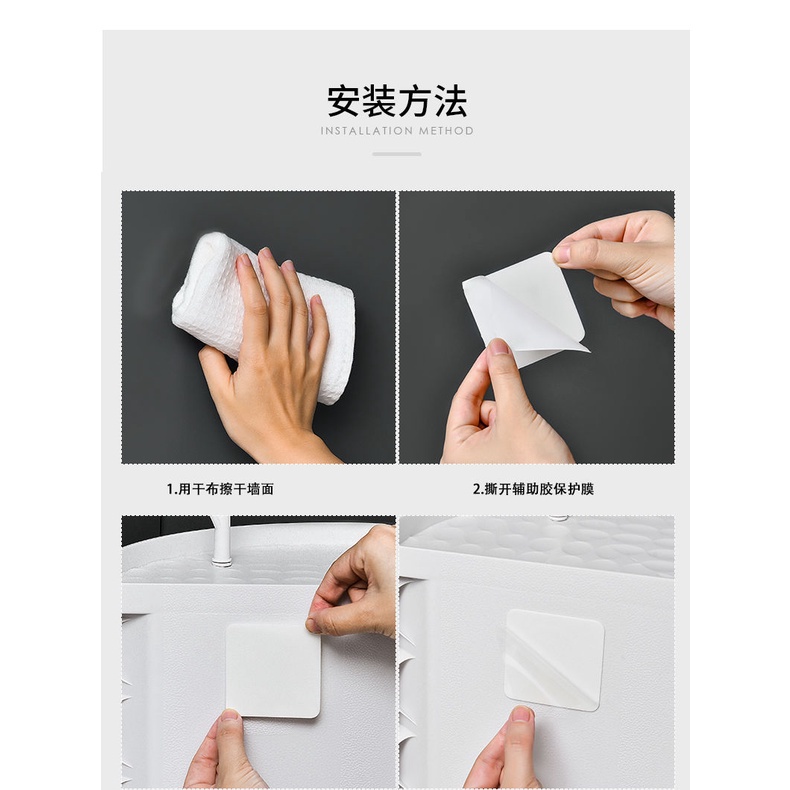 安装方法
INSTALLATION METHOD

1.用干布擦干墙面

2.撕开辅助胶保护膜