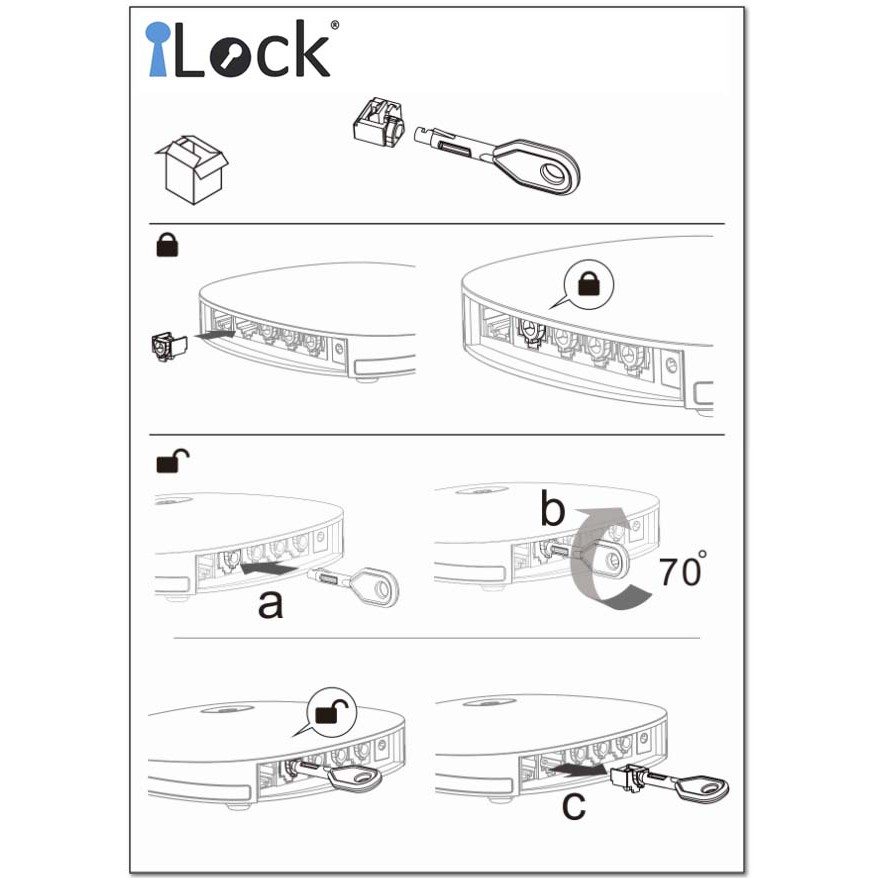 iLock®

a

b

70°

c