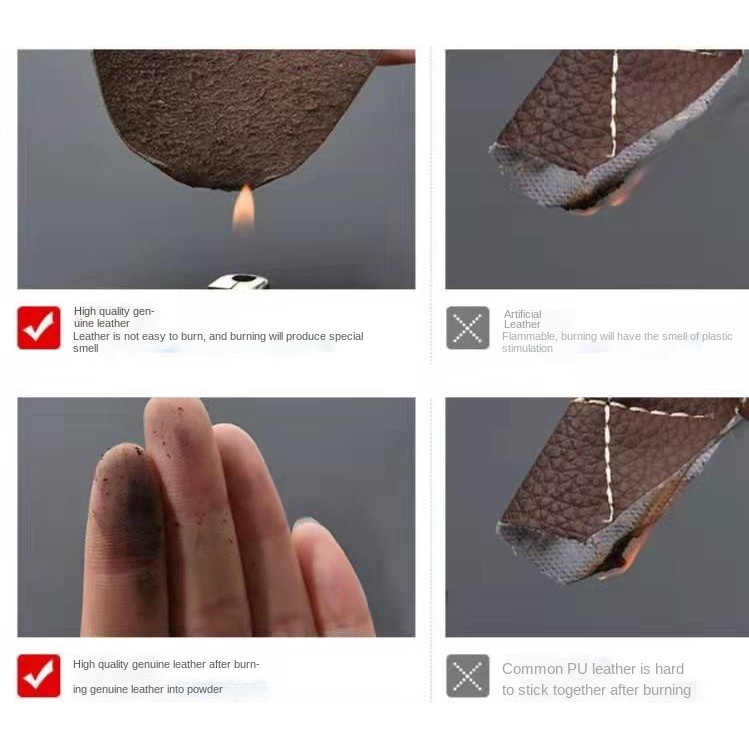 High quality genuine leather
Leather is not easy to burn, and burning will produce special smell

Artificial Leather
Flammable, burning will have the smell of plastic stimulation

High quality genuine leather after burning genuine leather into powder

Common PU leather is hard to stick together after burning