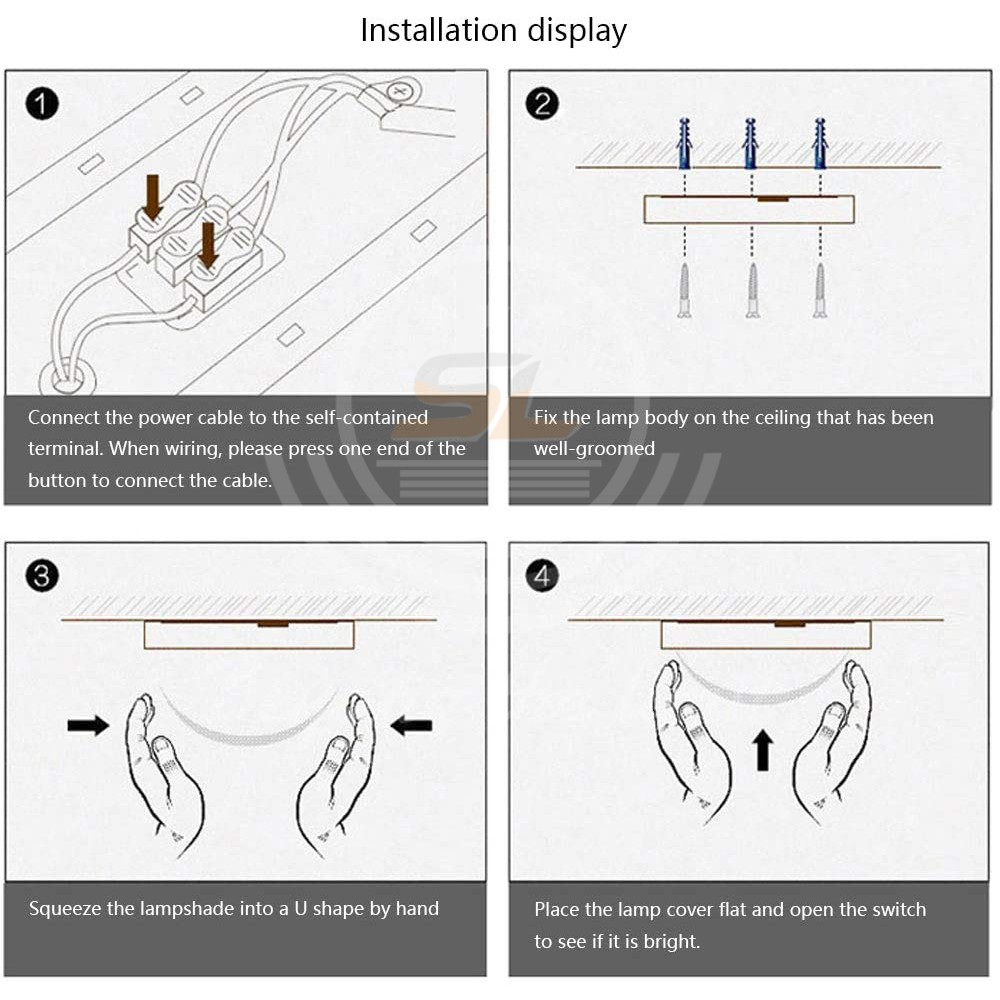 Installation display

1

Connect the power cable to the self-contained terminal. When wiring, please press one end of the button to connect the cable.

2

Fix the lamp body on the ceiling that has been well-groomed

SL

3

Squeeze the lampshade into a U shape by hand

4

Place the lamp cover flat and open the switch to see if it is bright.