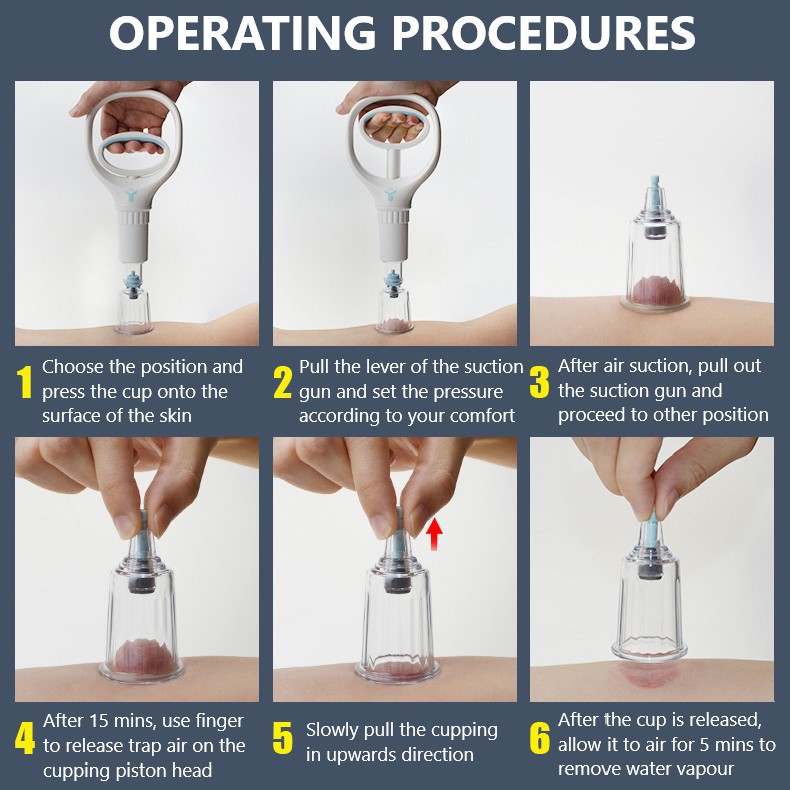 OPERATING PROCEDURES

1 Choose the position and press the cup onto the surface of the skin

2 Pull the lever of the suction gun and set the pressure according to your comfort

3 After air suction, pull out the suction gun and proceed to other position

4 After 15 mins, use finger to release trap air on the cupping piston head

5 Slowly pull the cupping in upwards direction

6 After the cup is released, allow it to air for 5 mins to remove water vapour