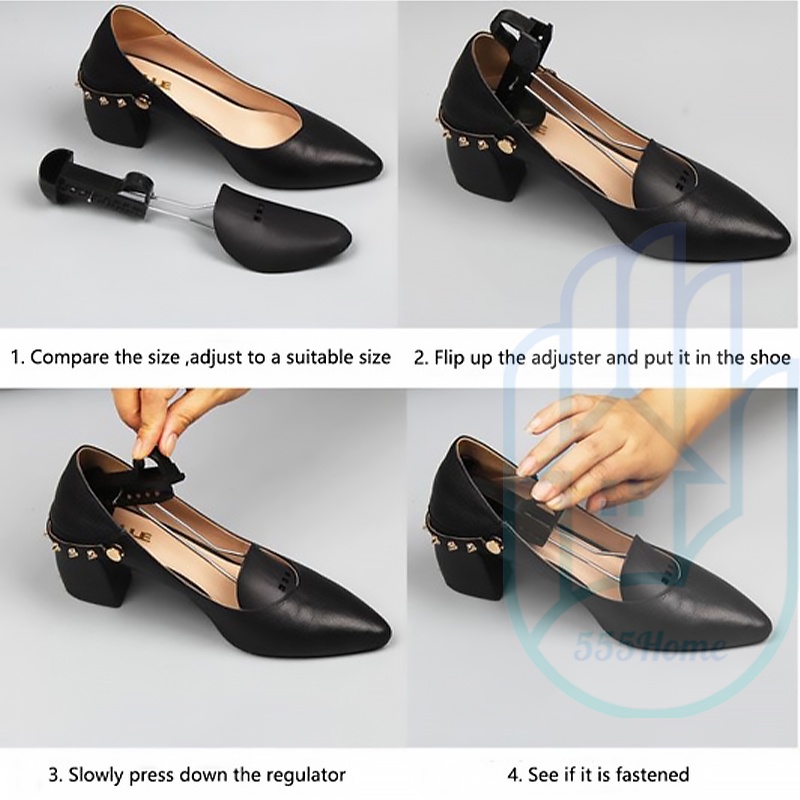 1. Compare the size ,adjust to a suitable size

2. Flip up the adjuster and put it in the shoe

3. Slowly press down the regulator

4. See if it is fastened

555Home