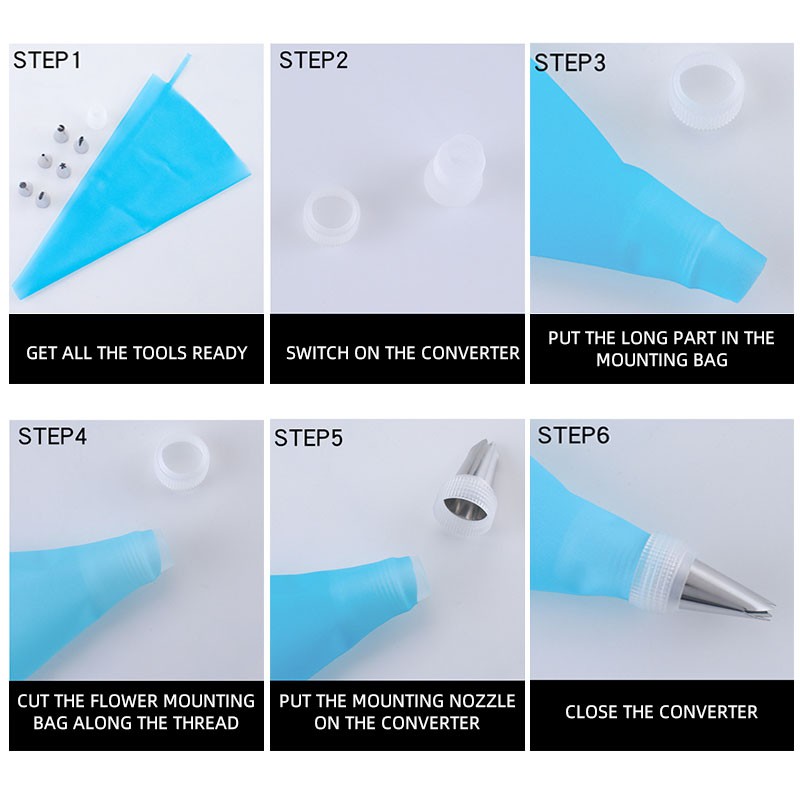 STEP1

GET ALL THE TOOLS READY

STEP2

SWITCH ON THE CONVERTER

STEP3

PUT THE LONG PART IN THE MOUNTING BAG

STEP4

CUT THE FLOWER MOUNTING BAG ALONG THE THREAD

STEP5

PUT THE MOUNTING NOZZLE ON THE CONVERTER

STEP6

CLOSE THE CONVERTER