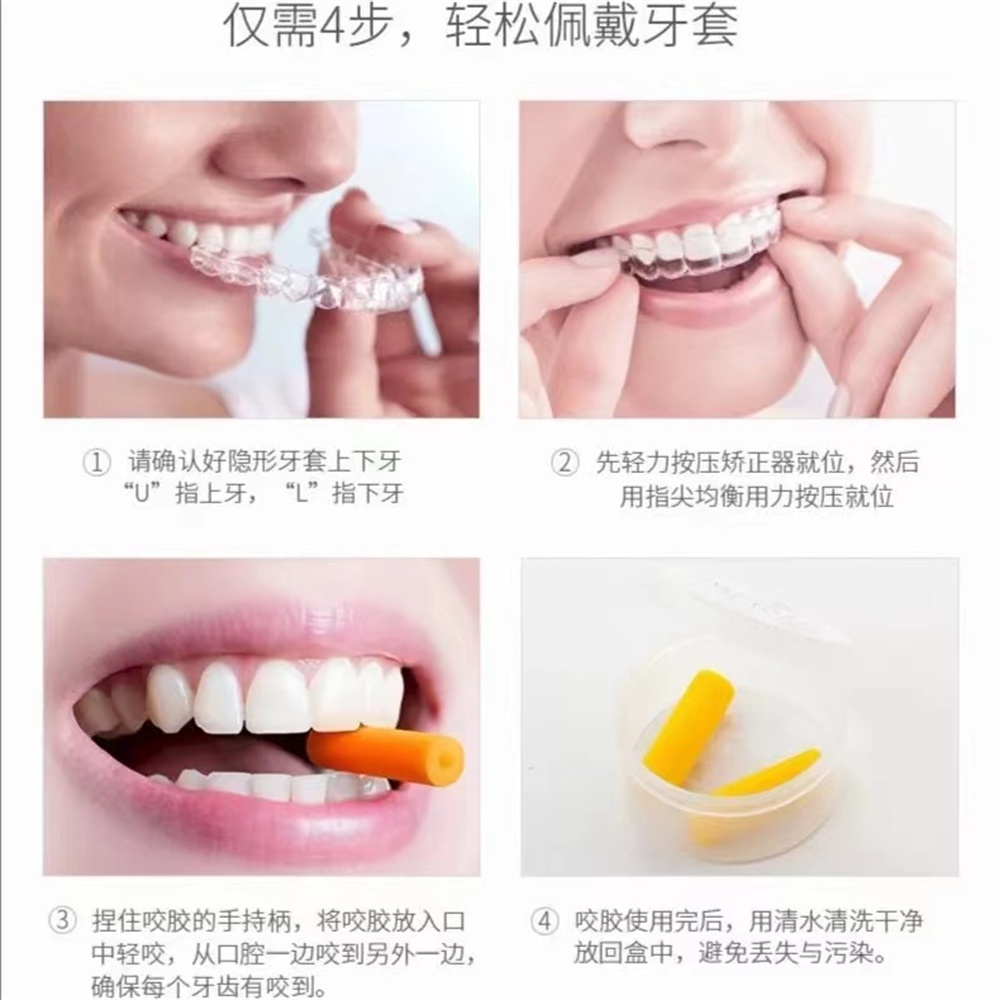 仅需4步，轻松佩戴牙套

① 请确认好隐形牙套上下牙 “U”指上牙，“L”指下牙

② 先轻力按压矫正器就位，然后用指尖均衡用力按压就位

③ 捏住咬胶的手持柄，将咬胶放入口中轻咬，从口腔一边咬到另外一边，确保每个牙齿有咬到。

④ 咬胶使用完后，用清水清洗干净放回盒中，避免丢失与污染。