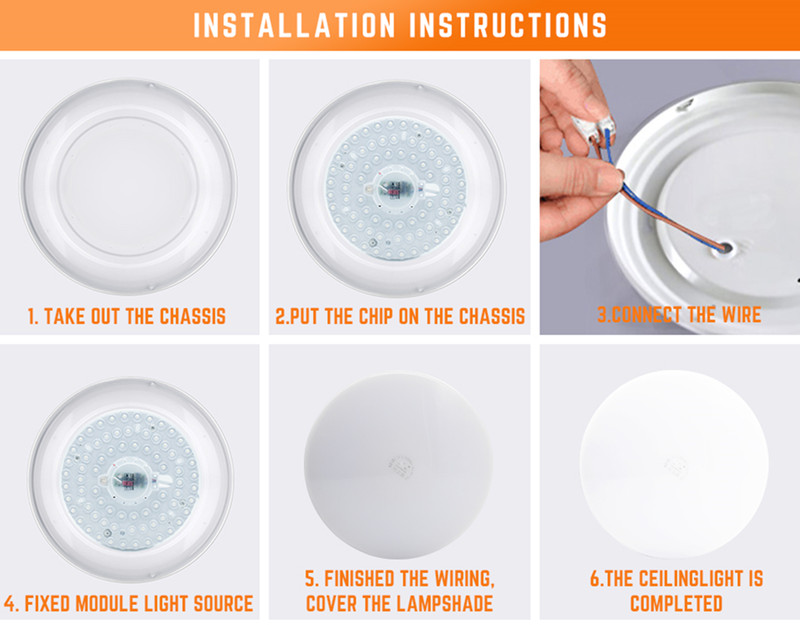 INSTALLATION INSTRUCTIONS

1. TAKE OUT THE CHASSIS

2.PUT THE CHIP ON THE CHASSIS

3.CONNECT THE WIRE

4. FIXED MODULE LIGHT SOURCE

5. FINISHED THE WIRING, COVER THE LAMPSHADE

6.THE CEILINGLIGHT IS COMPLETED