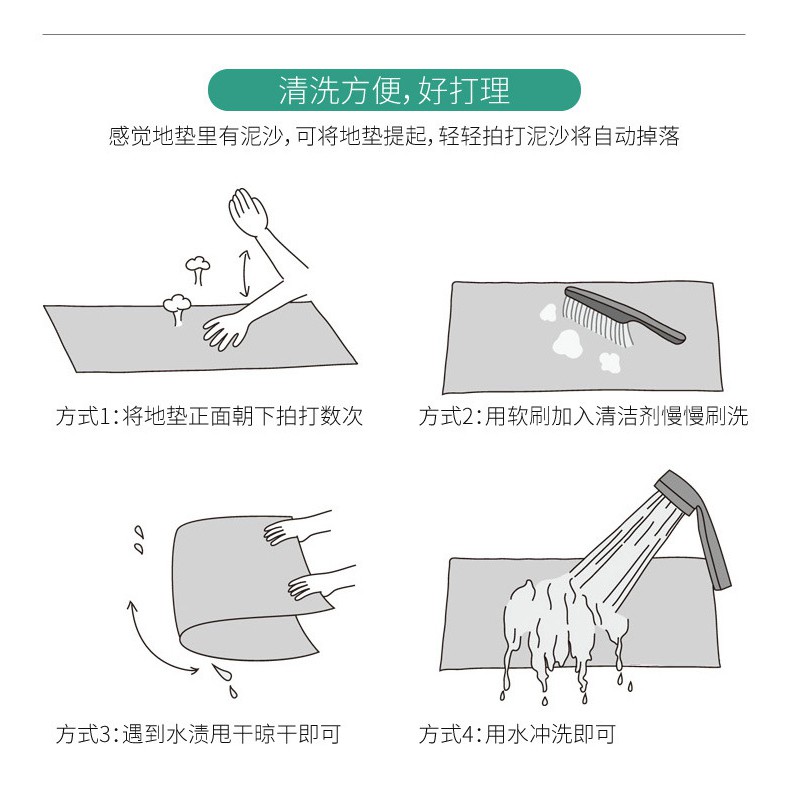 清洗方便，好打理

感觉地垫里有泥沙，可将地垫提起，轻轻拍打泥沙将自动掉落

方式1：将地垫正面朝下拍打数次

方式2：用软刷加入清洁剂慢慢刷洗

方式3：遇到水渍甩干晾干即可

方式4：用水冲洗即可