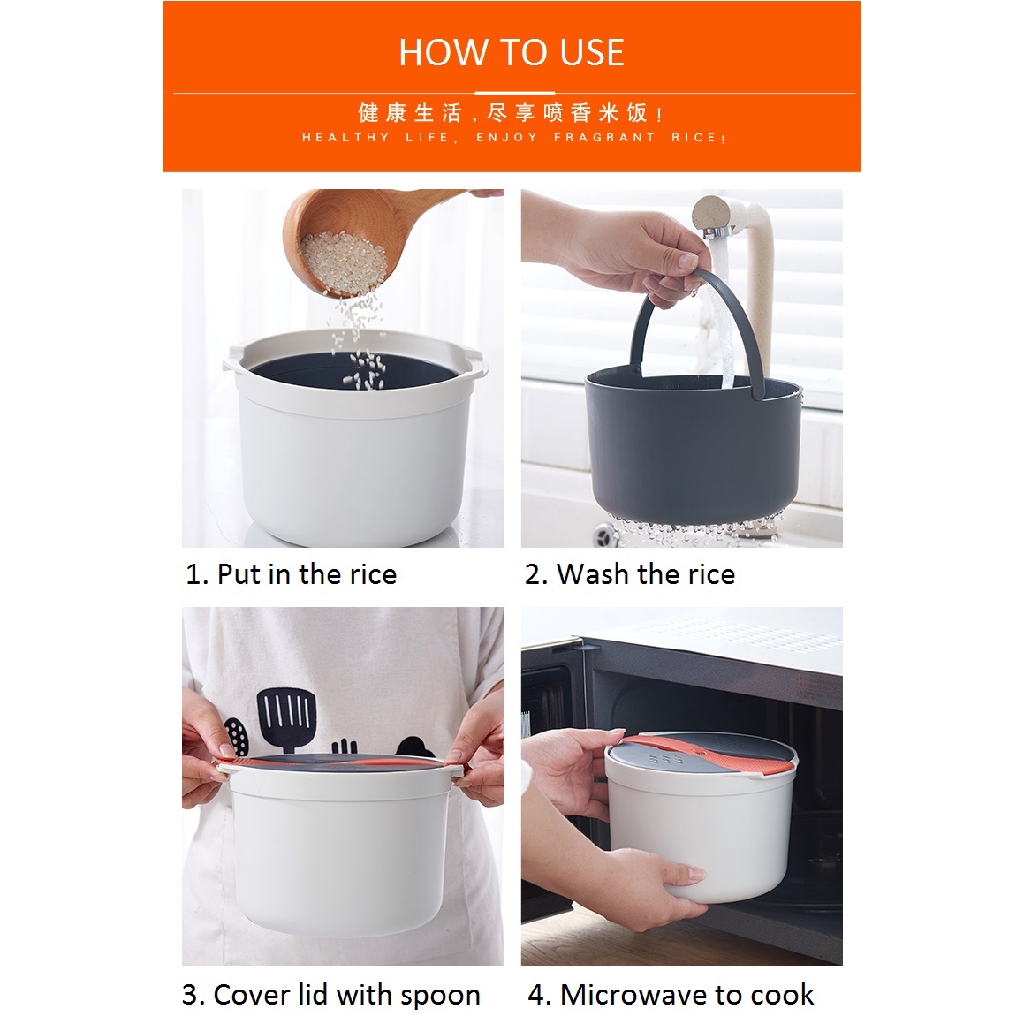 HOW TO USE

健康生活，尽享喷香米饭！

HEALTHY LIFE, ENJOY FRAGRANT RICE!

1. Put in the rice

2. Wash the rice

3. Cover lid with spoon

4. Microwave to cook