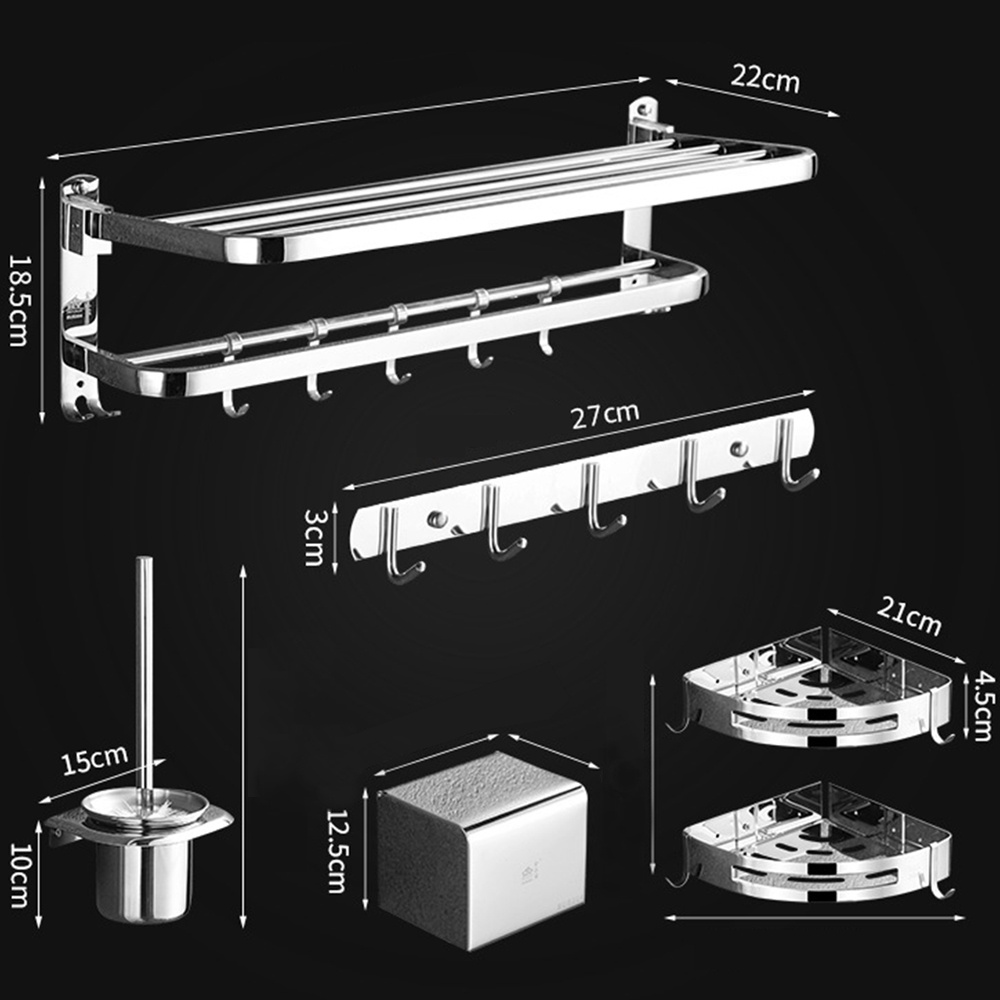 22cm
18.5cm
27cm
3cm
21cm
4.5cm
15cm
10cm
12.5cm