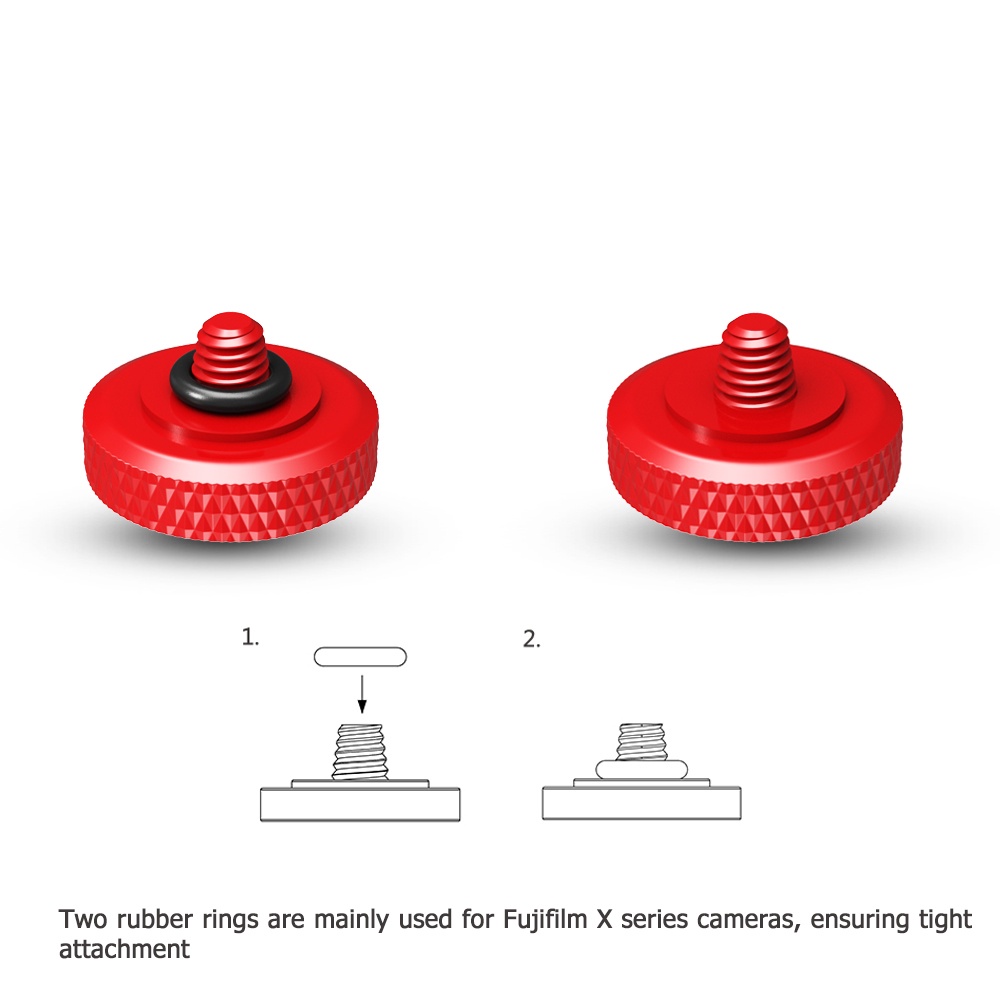 1.

2.

Two rubber rings are mainly used for Fujifilm X series cameras, ensuring tight attachment