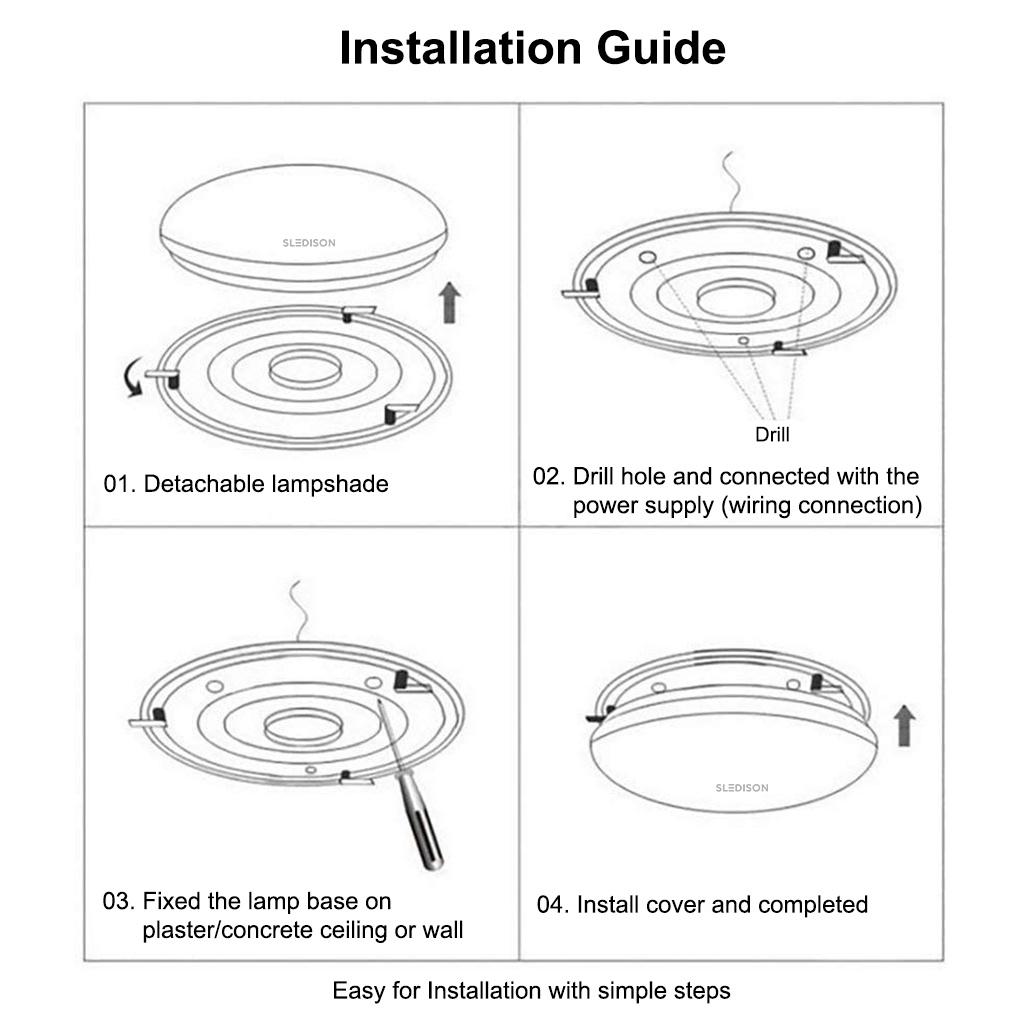 Installation Guide

SLEDISON

01. Detachable lampshade

Drill

02. Drill hole and connected with the power supply (wiring connection)

03. Fixed the lamp base on plaster/concrete ceiling or wall

SLEDISON

04. Install cover and completed

Easy for Installation with simple steps