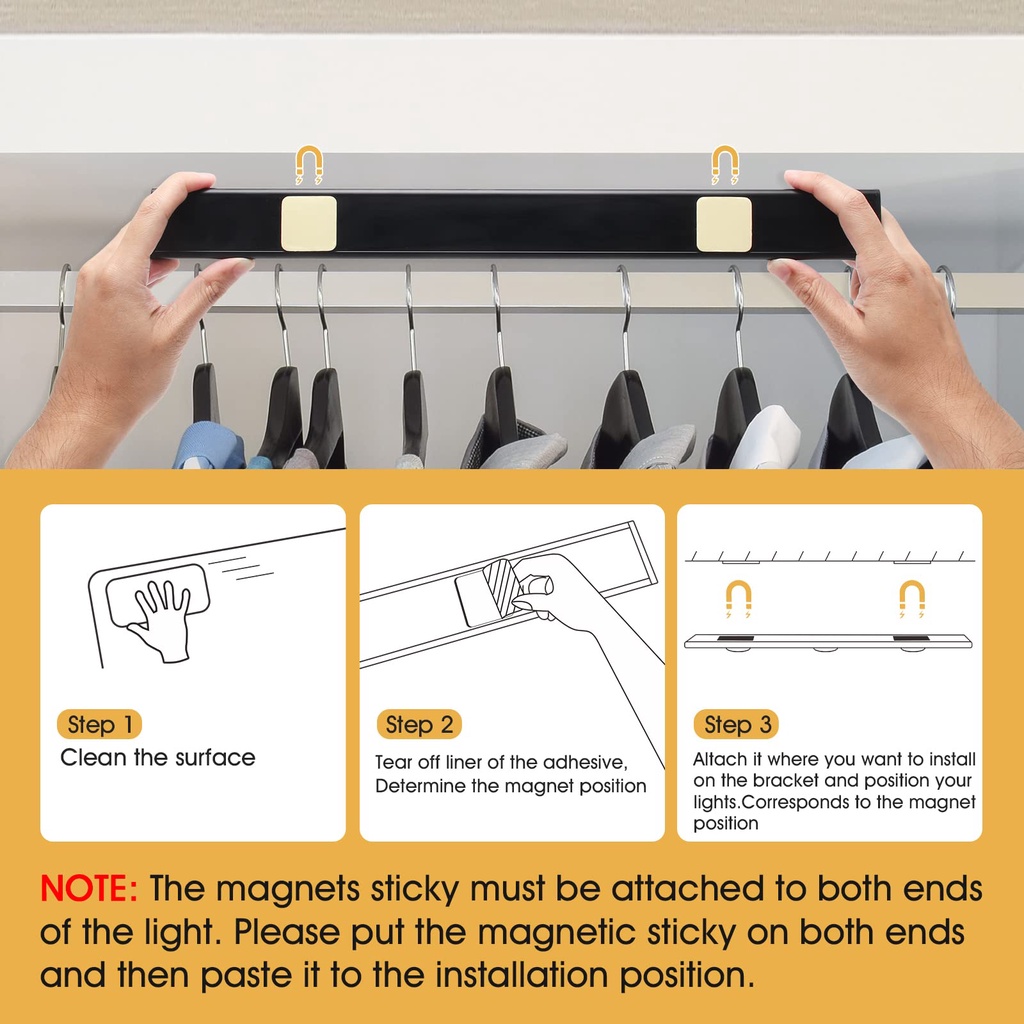 Step 1
Clean the surface

Step 2
Tear off liner of the adhesive, Determine the magnet position

Step 3
Attach it where you want to install on the bracket and position your lights.Corresponds to the magnet position

NOTE: The magnets sticky must be attached to both ends of the light. Please put the magnetic sticky on both ends and then paste it to the installation position.