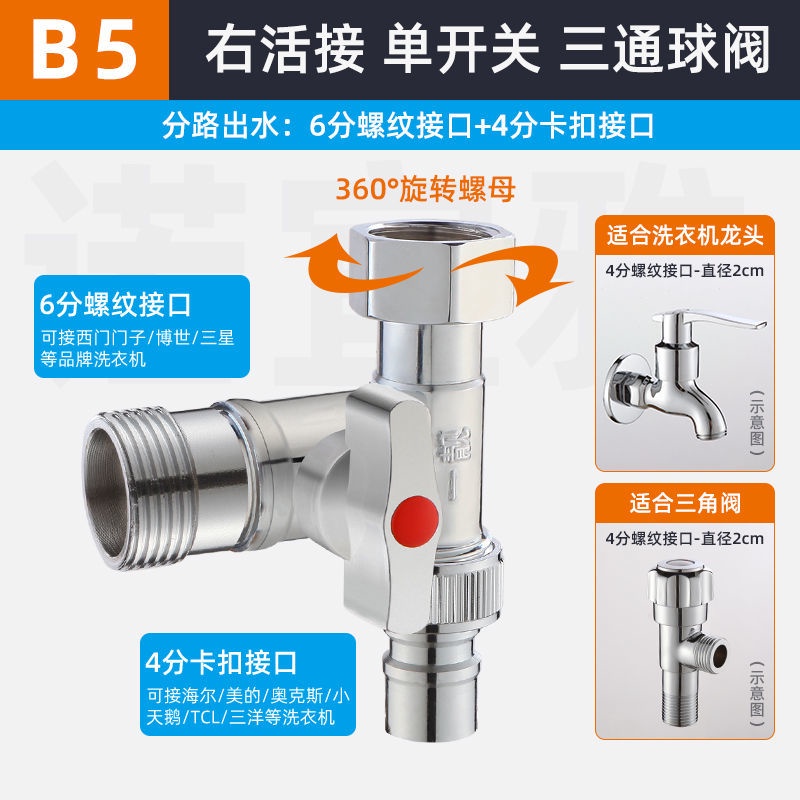 B5 右活接 单开关 三通球阀

分路出水：6分螺纹接口+4分卡扣接口

360°旋转螺母

6分螺纹接口
可接西门门子/博世/三星等品牌洗衣机

4分卡扣接口
可接海尔/美的/奥克斯/小天鹅/TCL/三洋等洗衣机

适合洗衣机龙头
4分螺纹接口-直径2cm
（示意图）

适合三角阀
4分螺纹接口-直径2cm
（示意图）