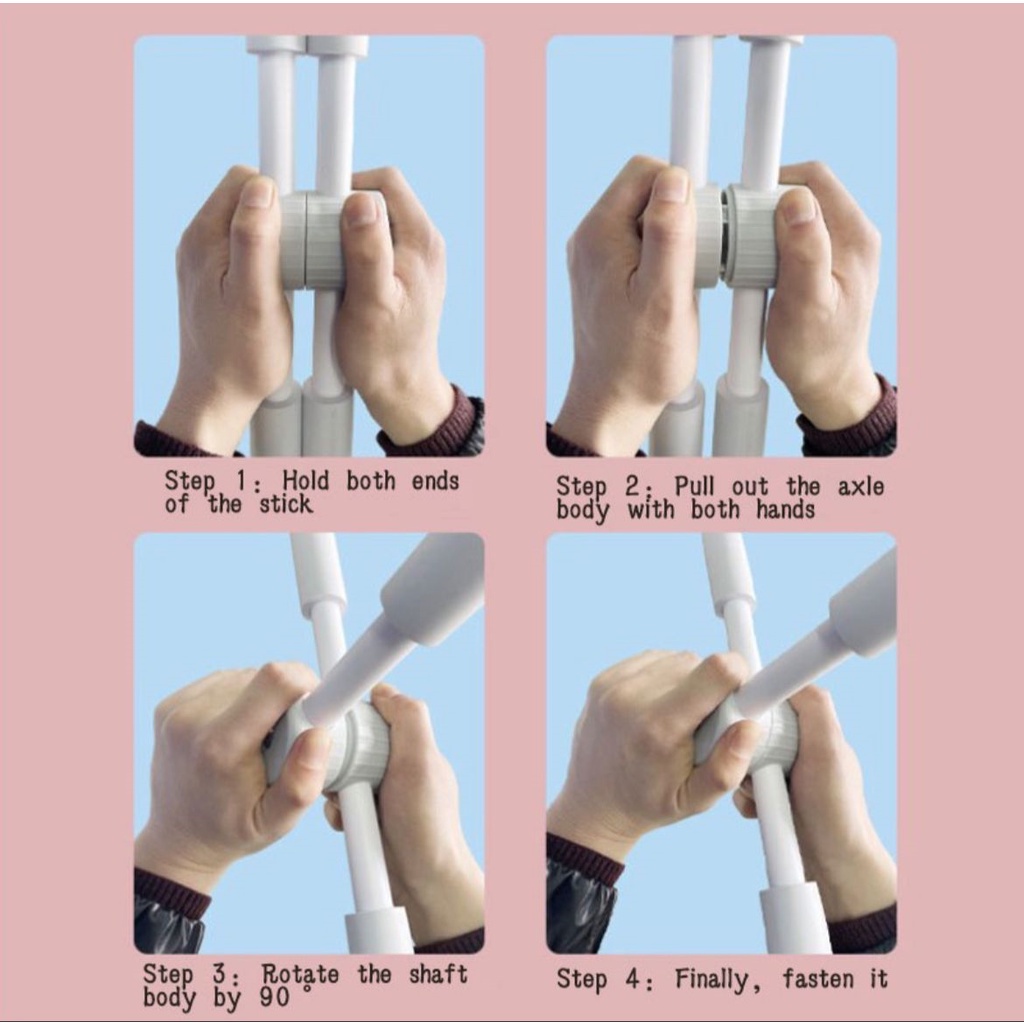 Step 1: Hold both ends of the stick

Step 2: Pull out the axle body with both hands

Step 3: Rotate the shaft body by 90 °

Step 4: Finally, fasten it