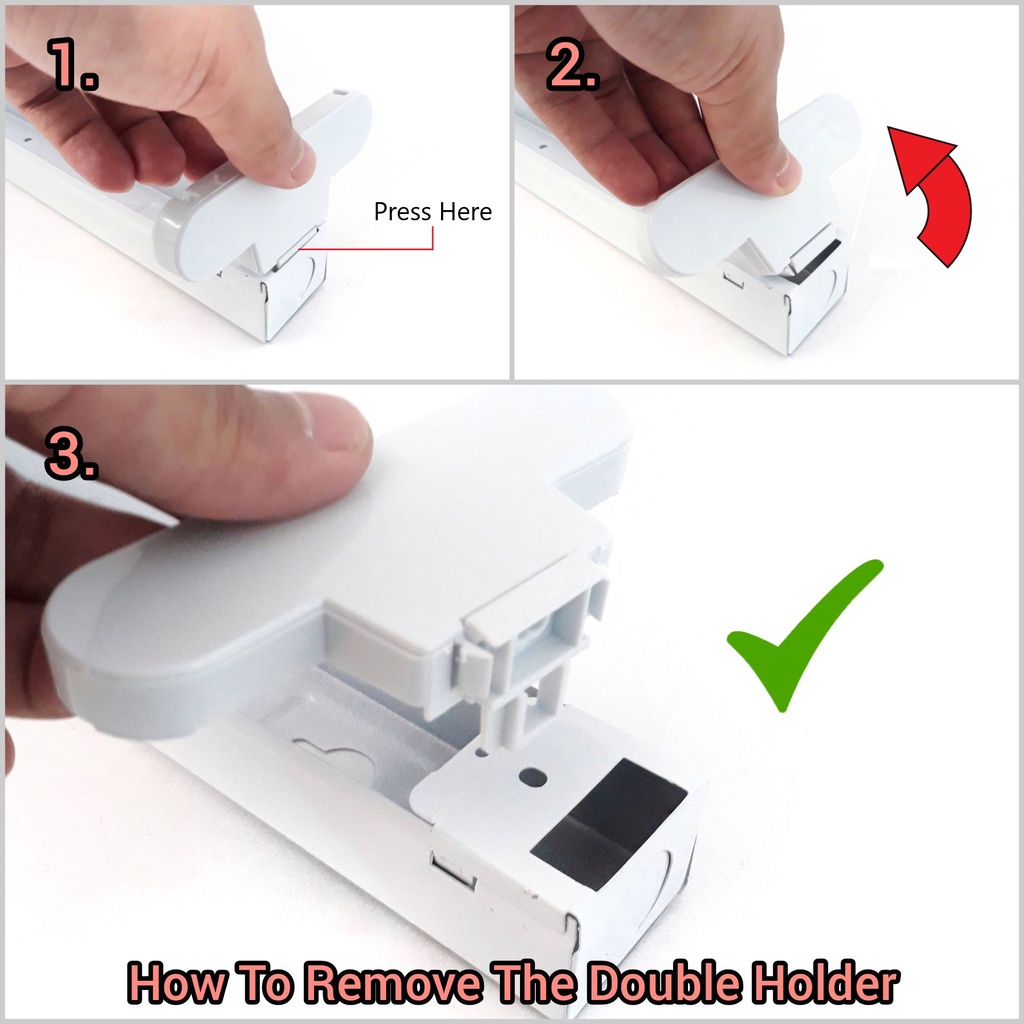 1.

Press Here

2.

3.

How To Remove The Double Holder