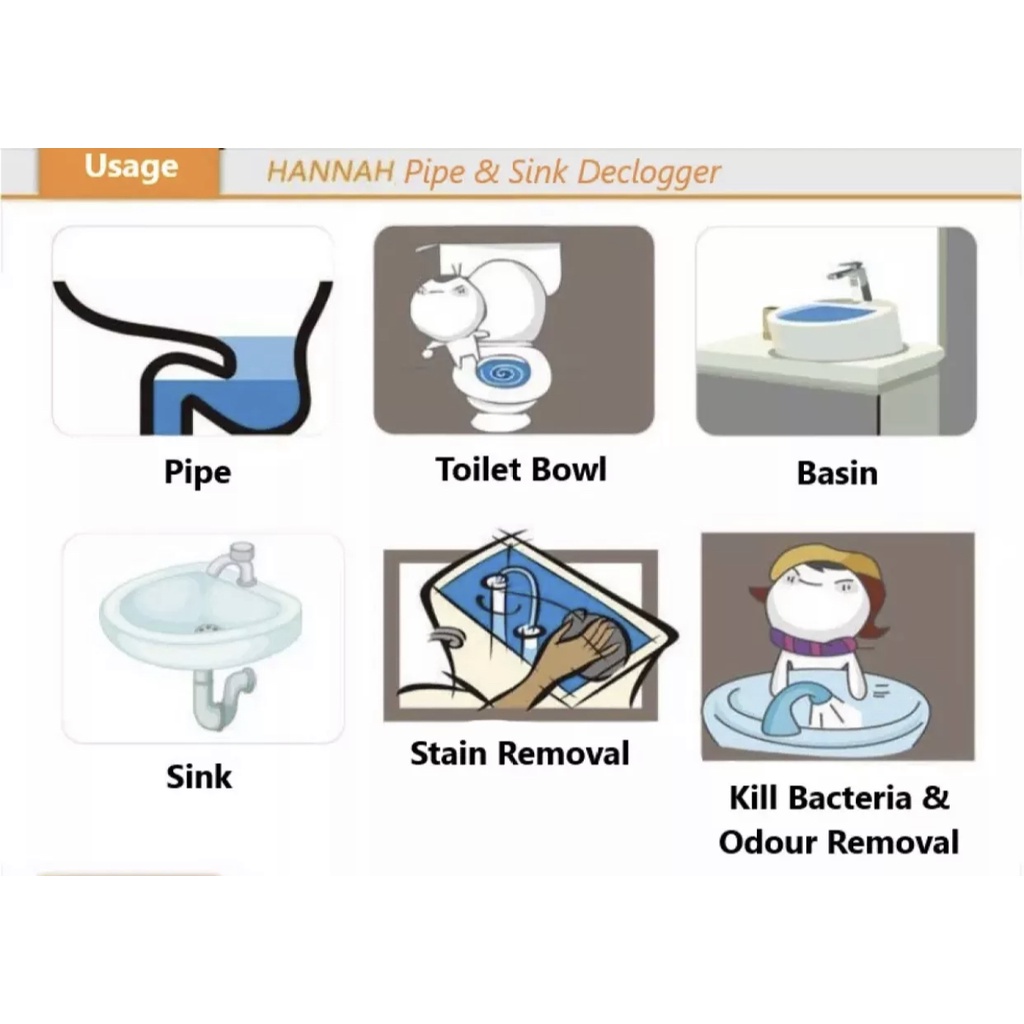 Usage

HANNAH Pipe & Sink Declogger

Pipe

Toilet Bowl

Basin

Sink

Stain Removal

Kill Bacteria & Odour Removal