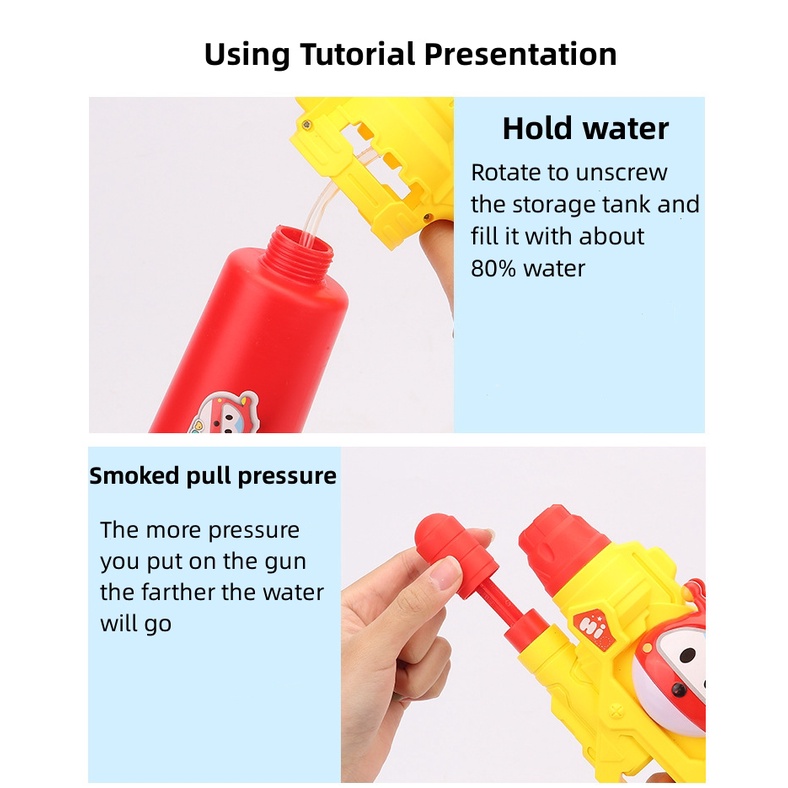 Using Tutorial Presentation

Hold water

Rotate to unscrew the storage tank and fill it with about 80% water

Smoked pull pressure

The more pressure you put on the gun the farther the water will go

Hi