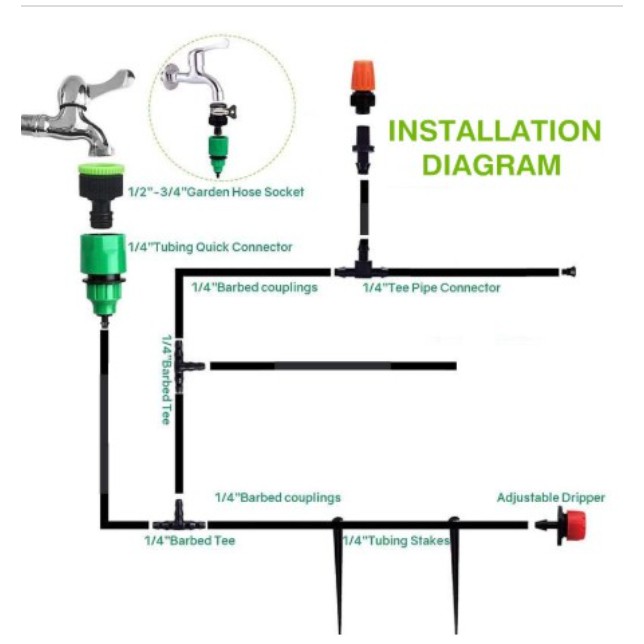 INSTALLATION DIAGRAM

1/2"-3/4"Garden Hose Socket

1/4"Tubing Quick Connector

1/4"Barbed couplings

1/4"Tee Pipe Connector

1/4"Barbed Tee

1/4"Barbed couplings

Adjustable Dripper

1/4"Barbed Tee

1/4"Tubing Stakes