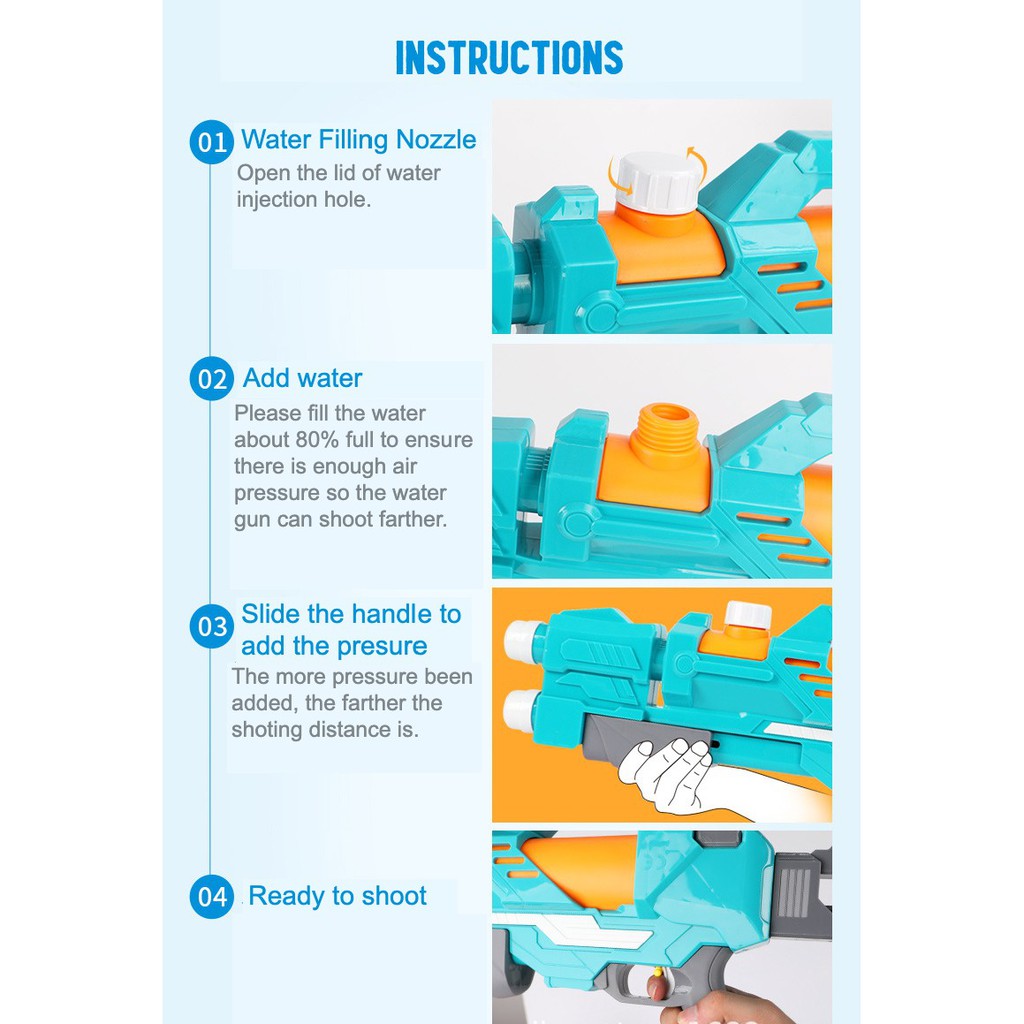 INSTRUCTIONS

01 Water Filling Nozzle
Open the lid of water injection hole.

02 Add water
Please fill the water about 80% full to ensure there is enough air pressure so the water gun can shoot farther.

03 Slide the handle to add the presure
The more pressure been added, the farther the shoting distance is.

04 Ready to shoot