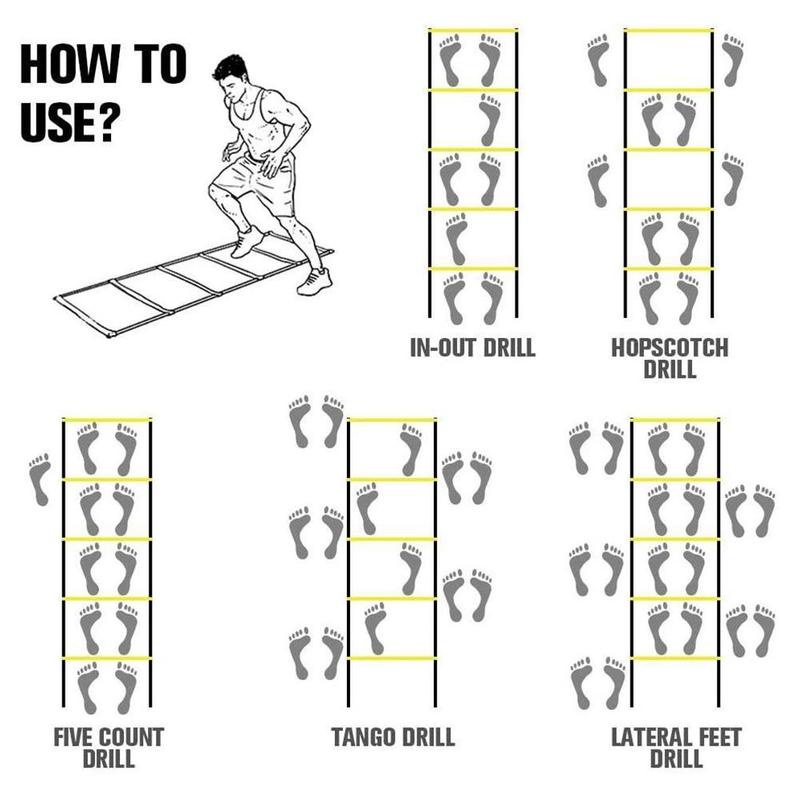 HOW TO USE?

IN-OUT DRILL

HOPSCOTCH DRILL

FIVE COUNT DRILL

TANGO DRILL

LATERAL FEET DRILL