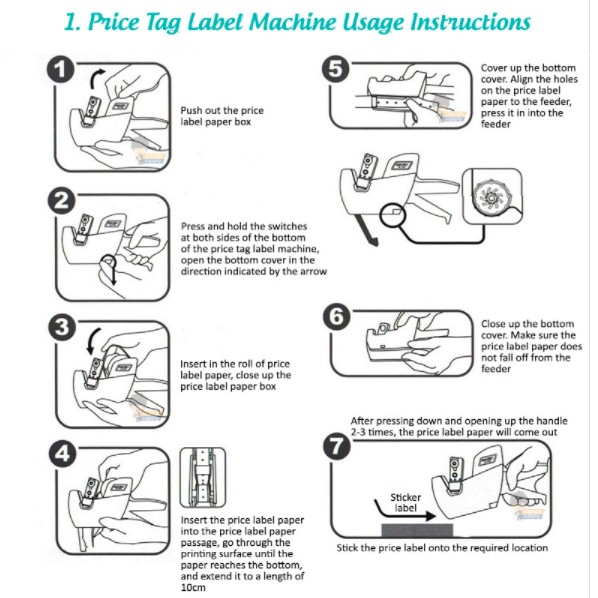 1. Price Tag Label Machine Usage Instructions

1

Push out the price label paper box

2

Press and hold the switches at both sides of the bottom of the price tag label machine, open the bottom cover in the direction indicated by the arrow

3

Insert in the roll of price label paper, close up the price label paper box

4

Insert the price label paper into the price label paper passage, go through the printing surface until the paper reaches the bottom, and extend it to a length of 10cm

5

Cover up the bottom cover. Align the holes on the price label paper to the feeder, press it in into the feeder

6

Close up the bottom cover. Make sure the price label paper does not fall off from the feeder

After pressing down and opening up the handle 2-3 times, the price label paper will come out

7

Sticker label

Stick the price label onto the required location