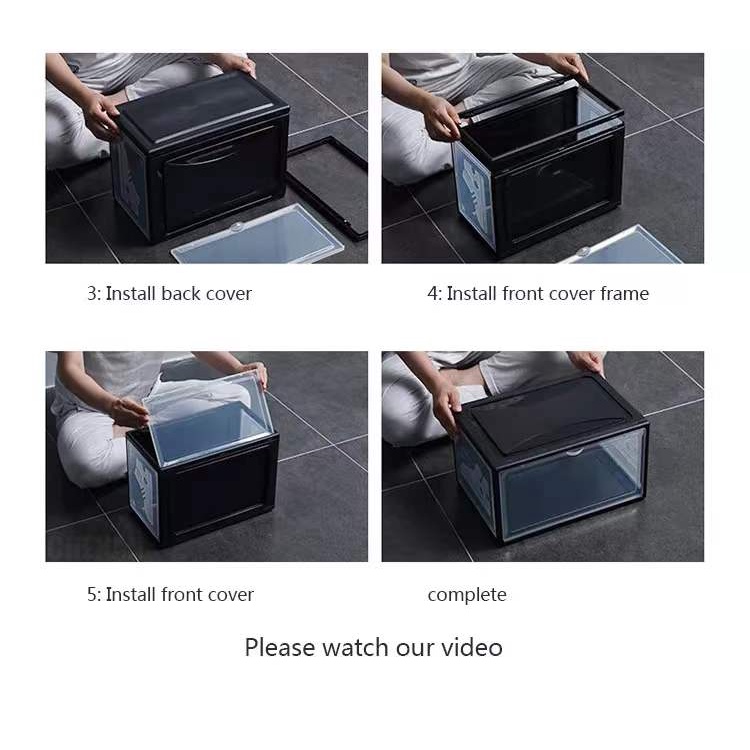 3: Install back cover

4: Install front cover frame

5: Install front cover

complete

Please watch our video