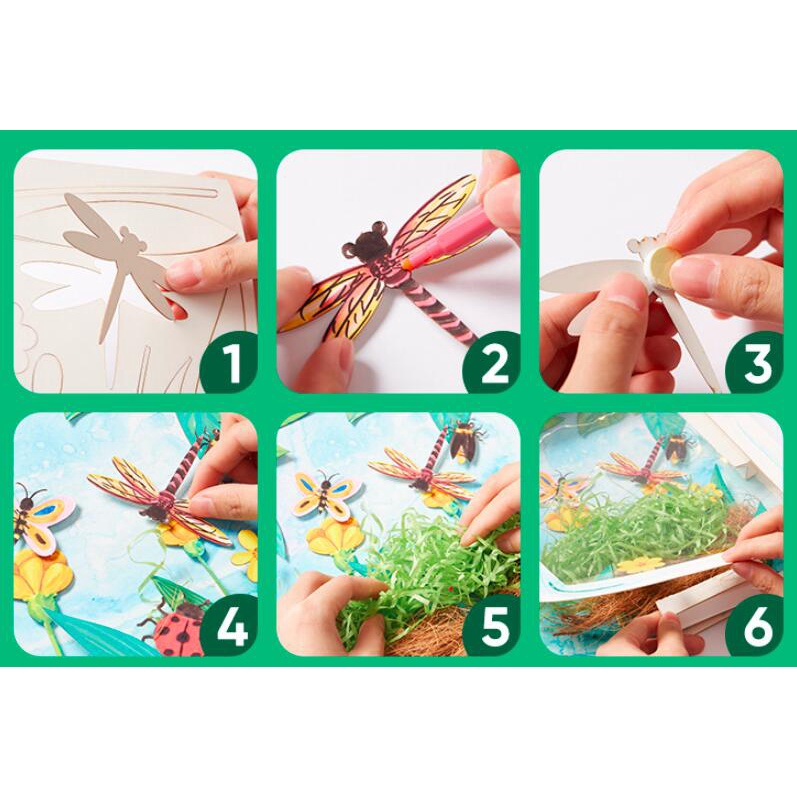 1

2

3

4

5

6