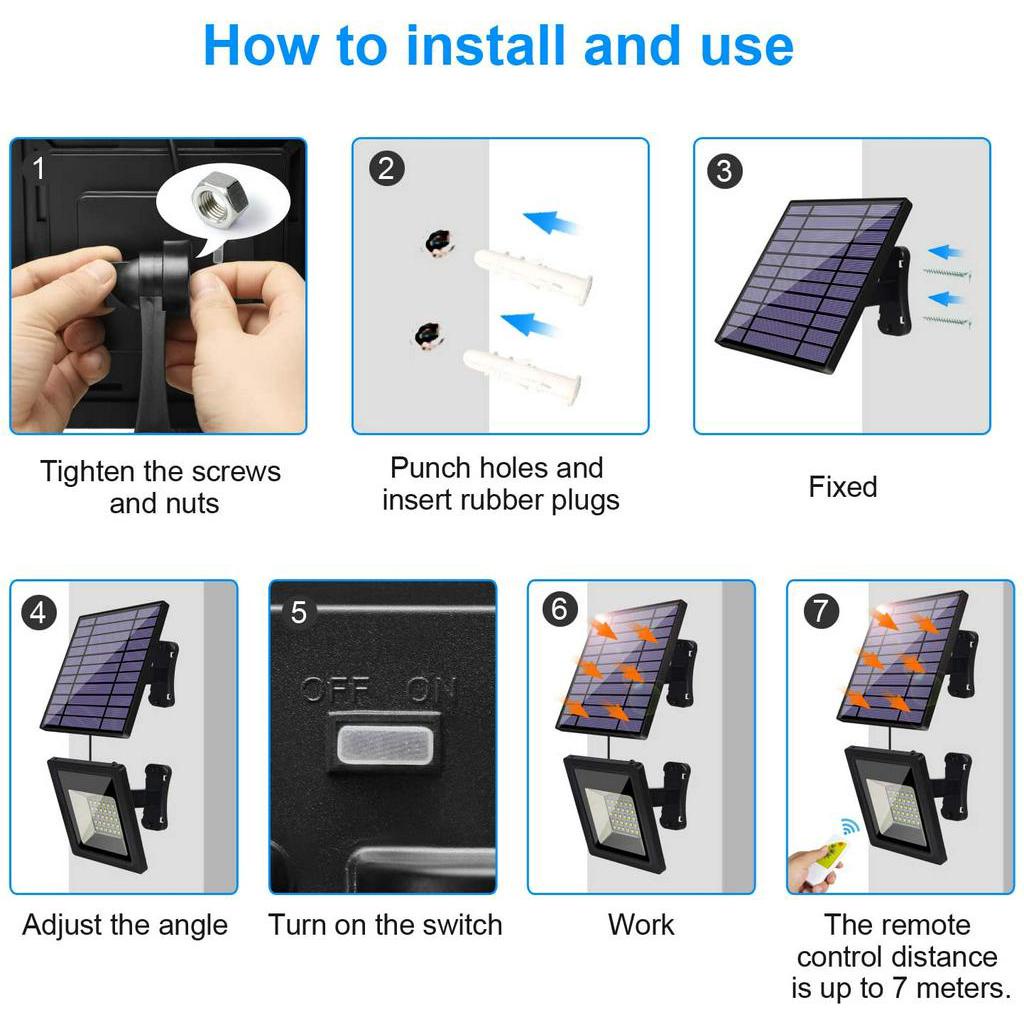 How to install and use

1

Tighten the screws and nuts

2

Punch holes and insert rubber plugs

3

Fixed

4

Adjust the angle

5

OFF ON

Turn on the switch

6

Work

7

The remote control distance is up to 7 meters.