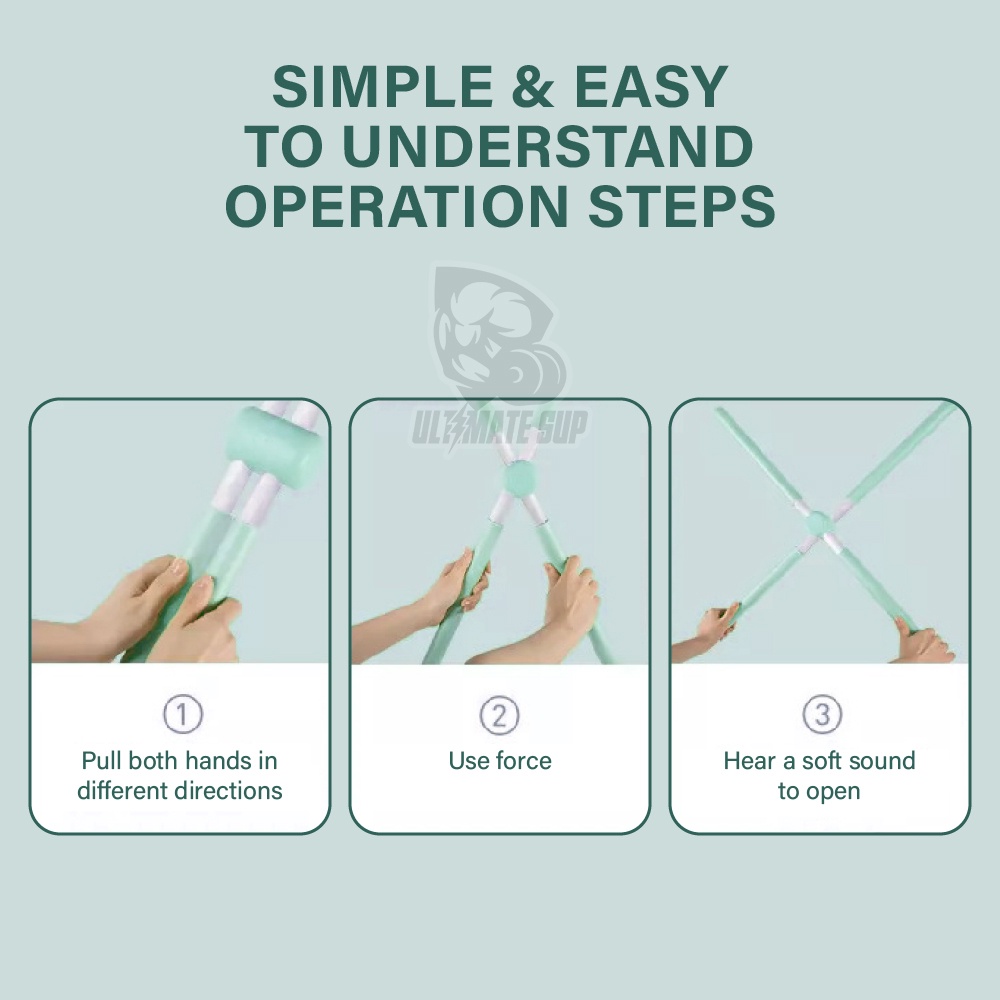 SIMPLE & EASY TO UNDERSTAND OPERATION STEPS

ULTIMATE SUP

①
Pull both hands in different directions

②
Use force

③
Hear a soft sound to open