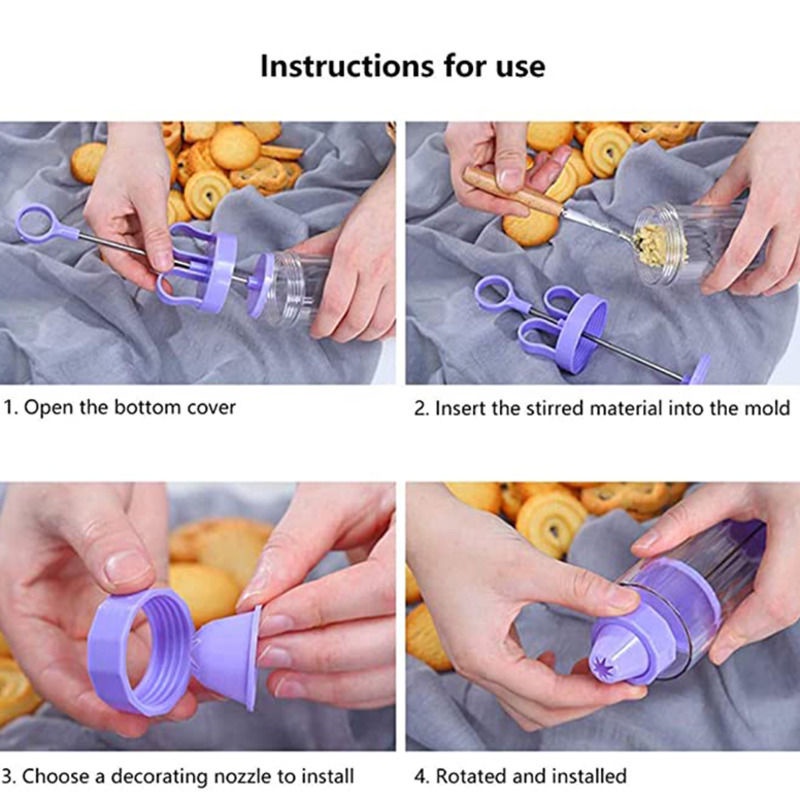 Instructions for use

1. Open the bottom cover

2. Insert the stirred material into the mold

3. Choose a decorating nozzle to install

4. Rotated and installed