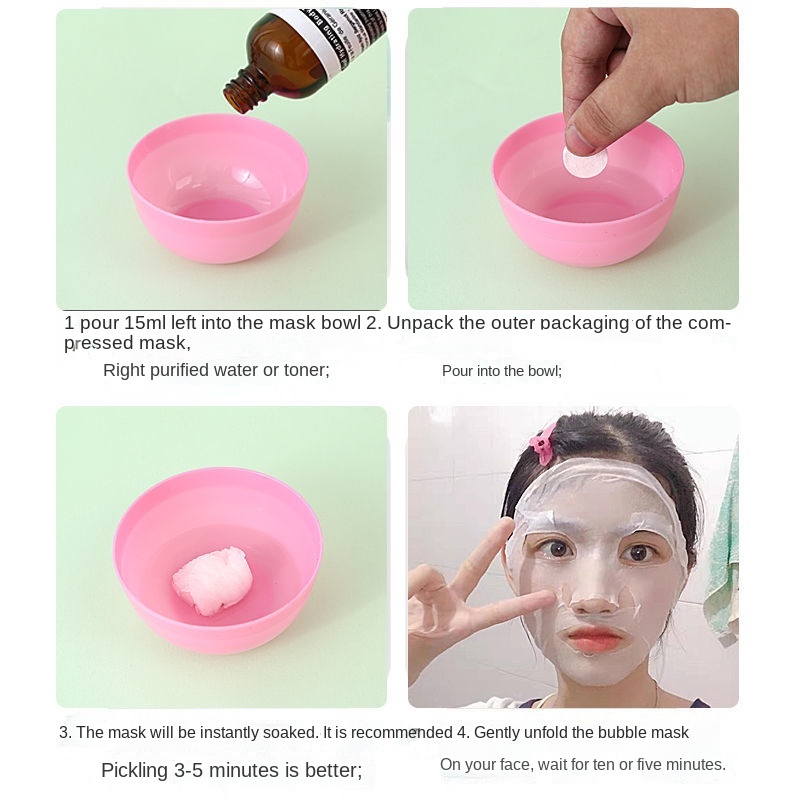 1 pour 15ml left into the mask bowl 2. Unpack the outer packaging of the compressed mask,

Right purified water or toner;

Pour into the bowl;

3. The mask will be instantly soaked. It is recommended 4. Gently unfold the bubble mask

Pickling 3-5 minutes is better;

On your face, wait for ten or five minutes.