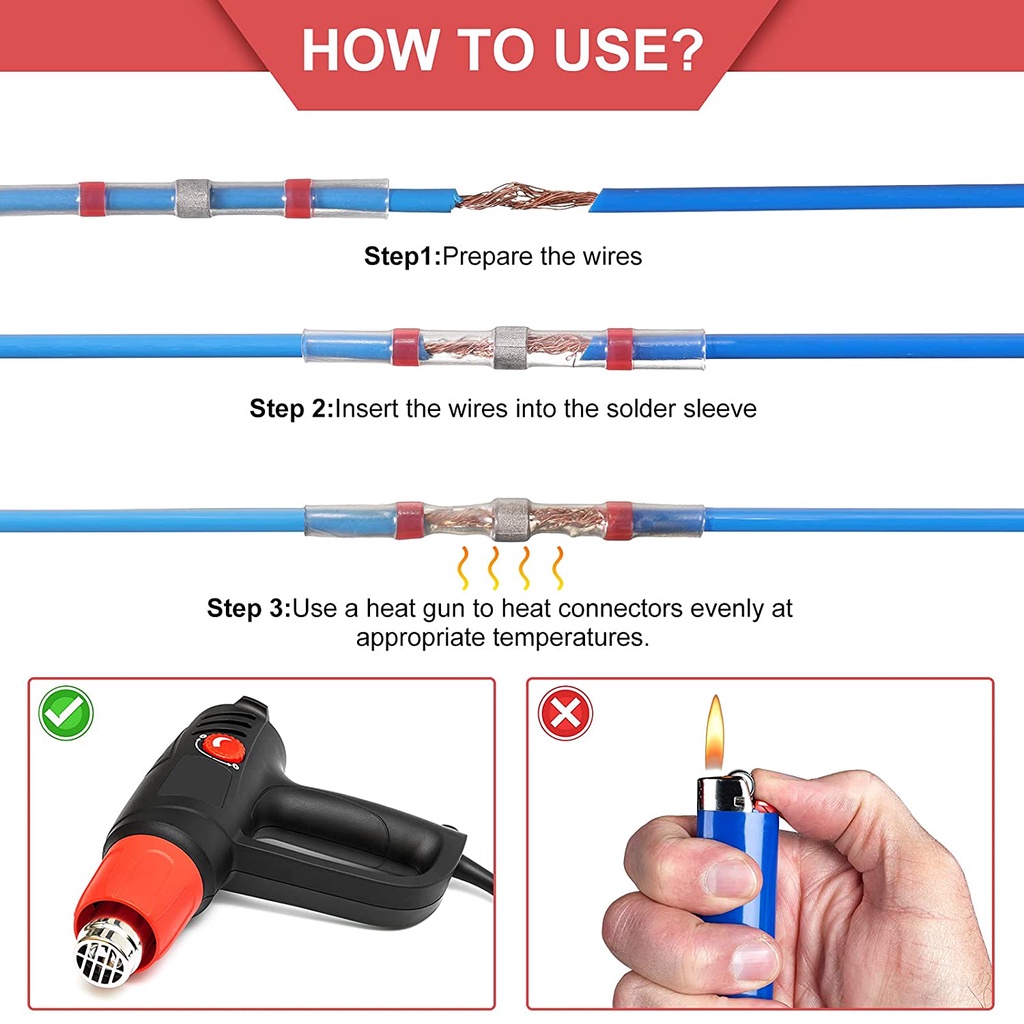 HOW TO USE?

Step1:Prepare the wires

Step 2:Insert the wires into the solder sleeve

Step 3:Use a heat gun to heat connectors evenly at appropriate temperatures.