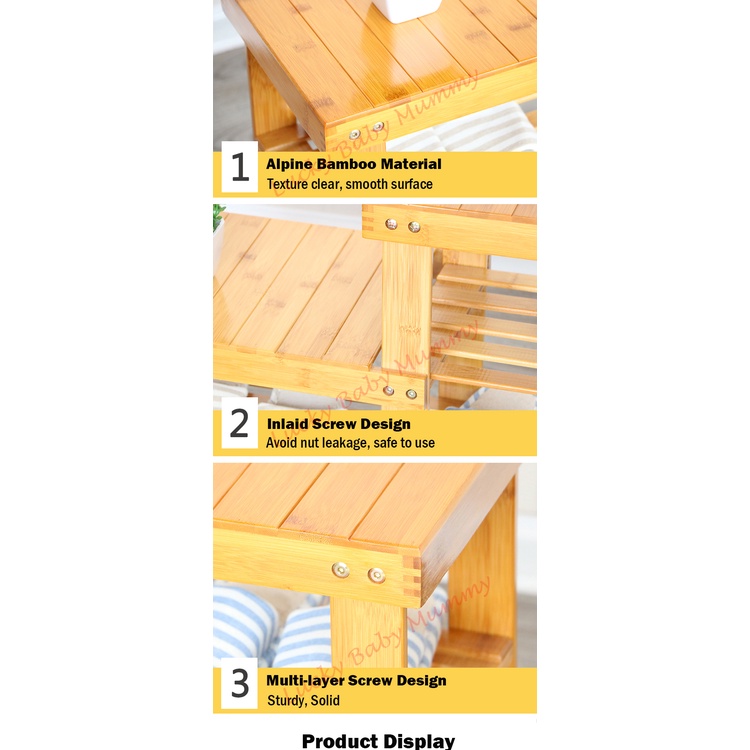 Lucky Baby Mummy

1 Alpine Bamboo Material
Texture clear, smooth surface

Lucky Baby Mummy

2 Inlaid Screw Design
Avoid nut leakage, safe to use

Lucky Baby Mummy

3 Multi-layer Screw Design
Sturdy, Solid

Product Display