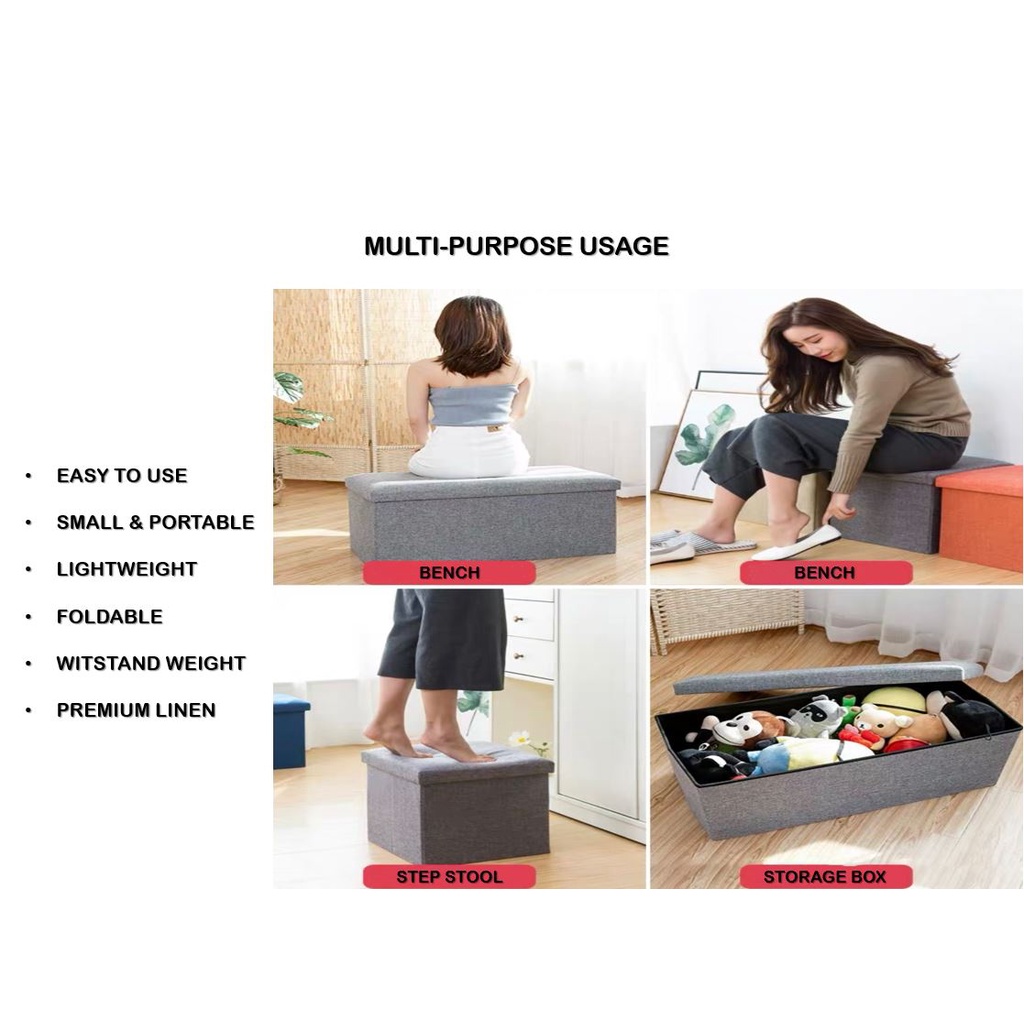 MULTI-PURPOSE USAGE

• EASY TO USE
• SMALL & PORTABLE
• LIGHTWEIGHT
• FOLDABLE
• WITSTAND WEIGHT
• PREMIUM LINEN

BENCH

BENCH

STEP STOOL

STORAGE BOX