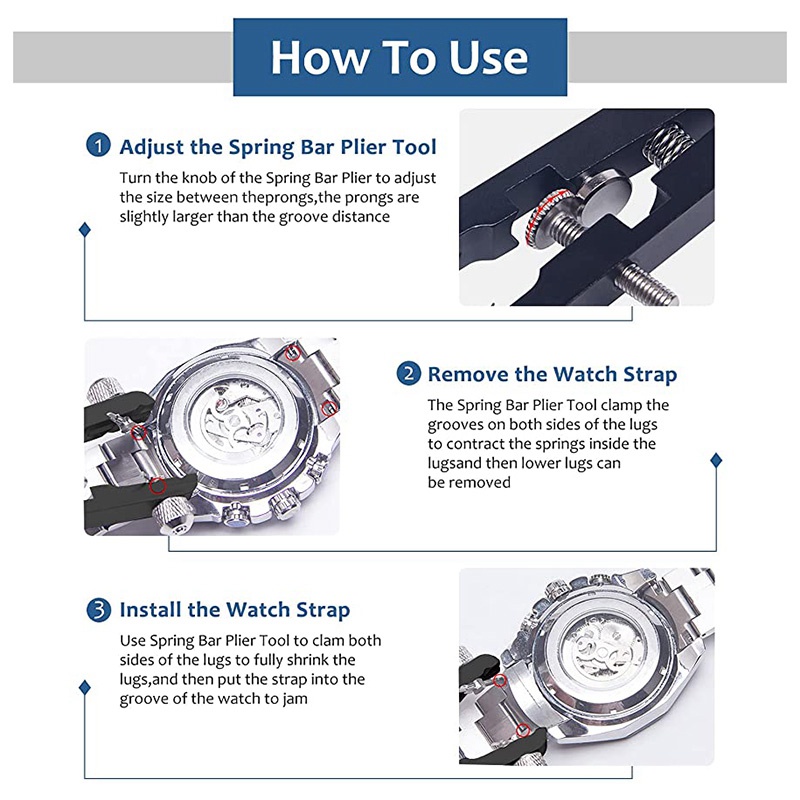 How To Use

1 Adjust the Spring Bar Plier Tool

Turn the knob of the Spring Bar Plier to adjust the size between theprongs,the prongs are slightly larger than the groove distance

2 Remove the Watch Strap

The Spring Bar Plier Tool clamp the grooves on both sides of the lugs to contract the springs inside the lugsand then lower lugs can be removed

3 Install the Watch Strap

Use Spring Bar Plier Tool to clam both sides of the lugs to fully shrink the lugs,and then put the strap into the groove of the watch to jam