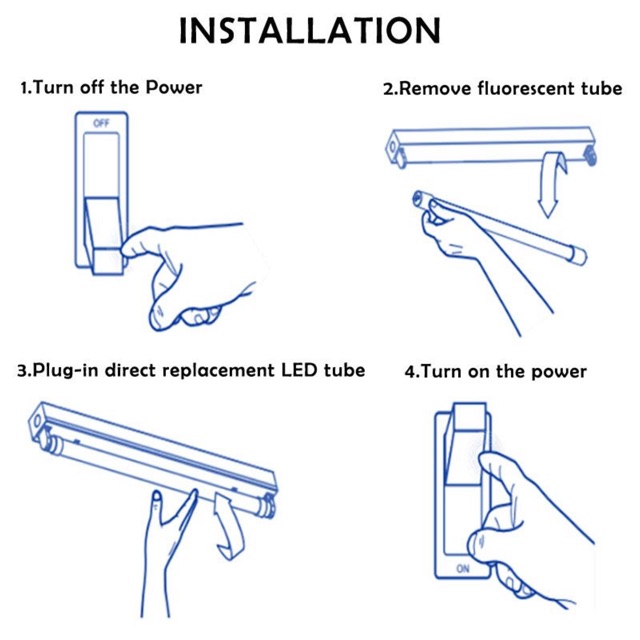 INSTALLATION

1.Turn off the Power

OFF

2.Remove fluorescent tube

3.Plug-in direct replacement LED tube

4.Turn on the power

ON