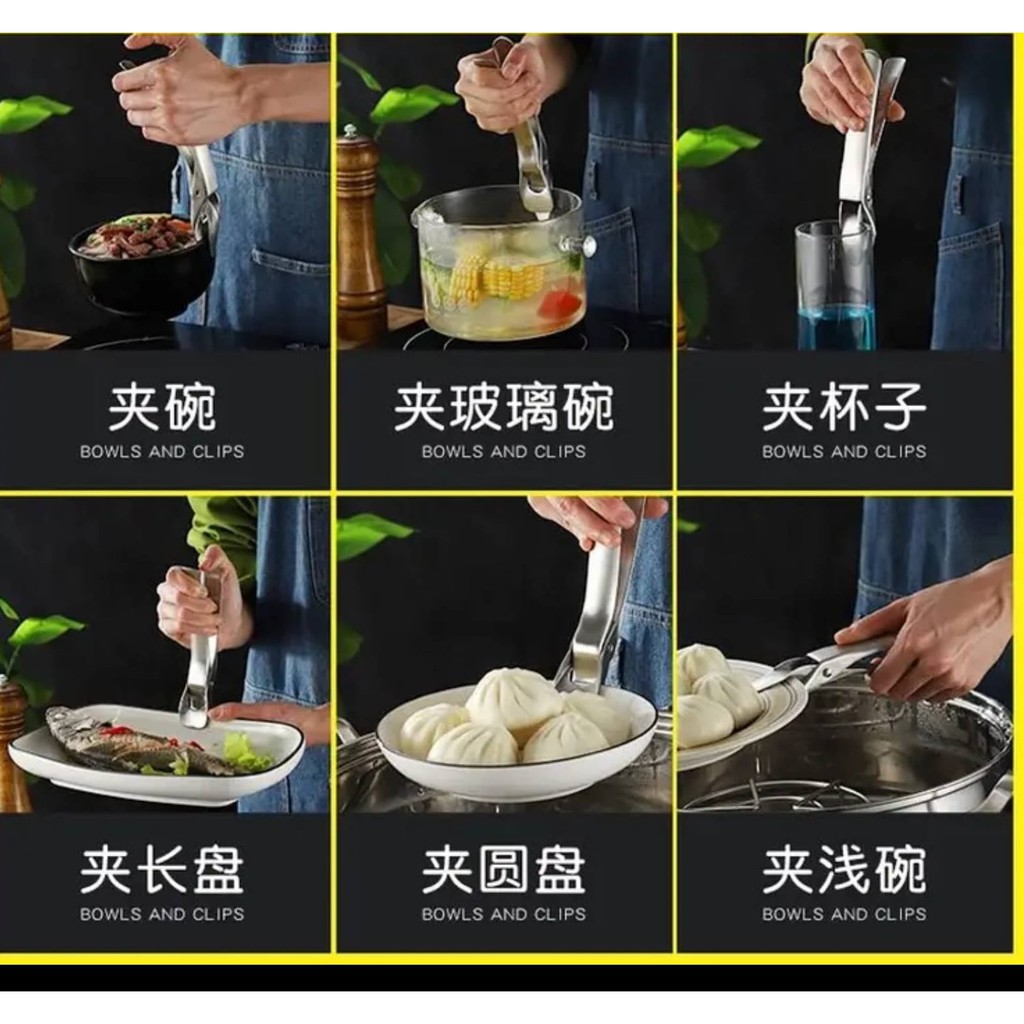 夹碗
BOWLS AND CLIPS

夹玻璃碗
BOWLS AND CLIPS

夹杯子
BOWLS AND CLIPS

夹长盘
BOWLS AND CLIPS

夹圆盘
BOWLS AND CLIPS

夹浅碗
BOWLS AND CLIPS