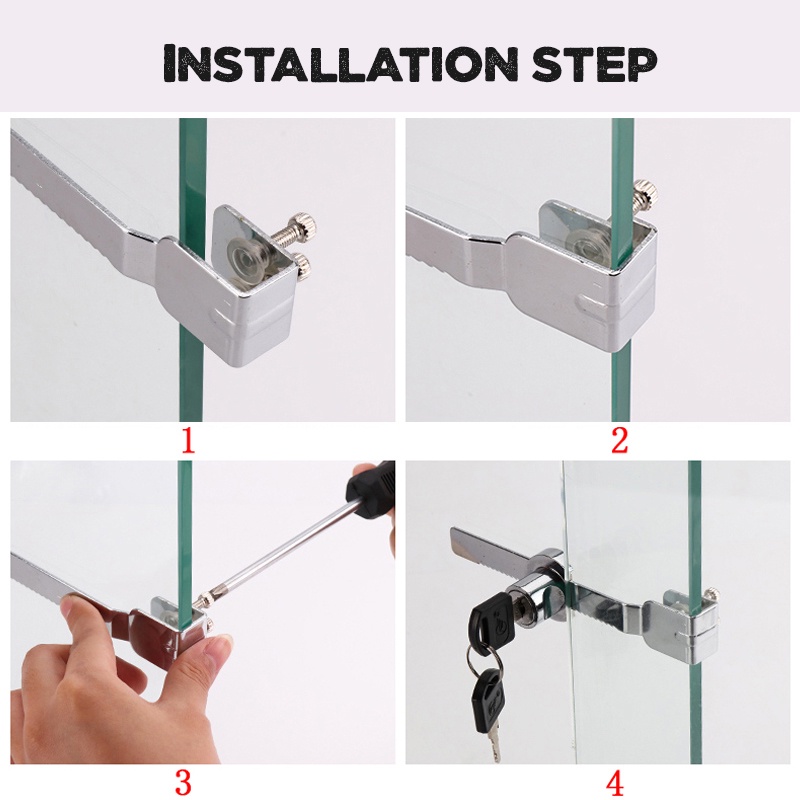 INSTALLATION STEP

1

2

3

4