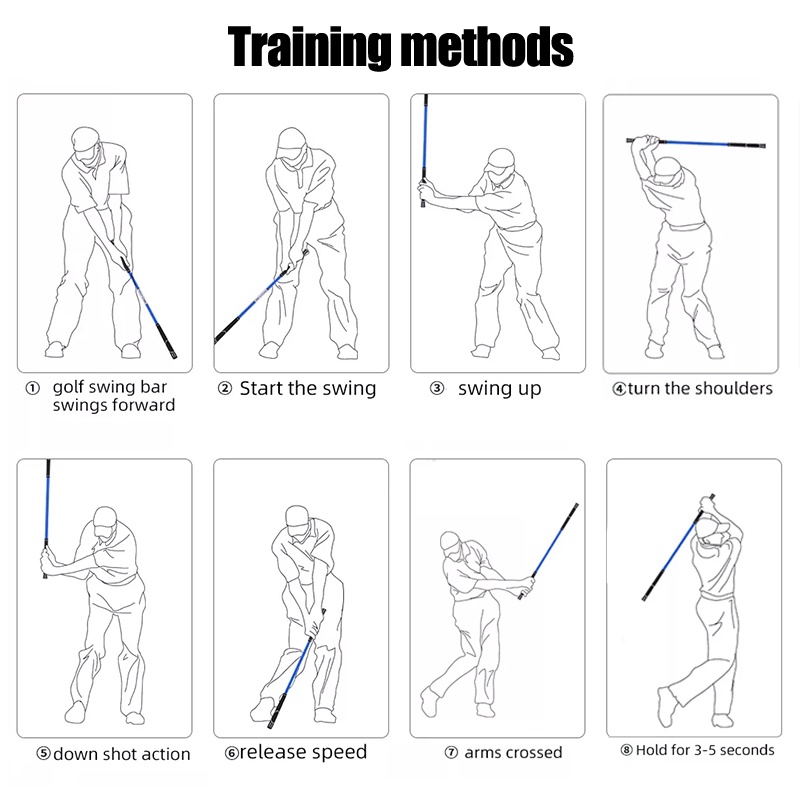 Training methods

① golf swing bar swings forward

② Start the swing

③ swing up

④turn the shoulders

⑤down shot action

⑥release speed

⑦ arms crossed

⑧ Hold for 3-5 seconds