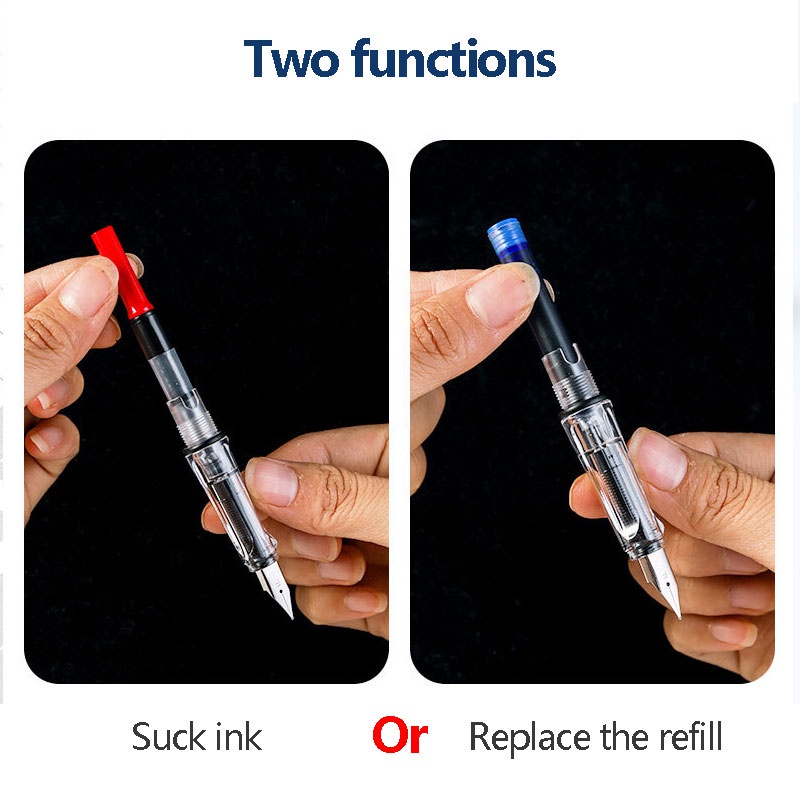 Two functions

Suck ink Or Replace the refill