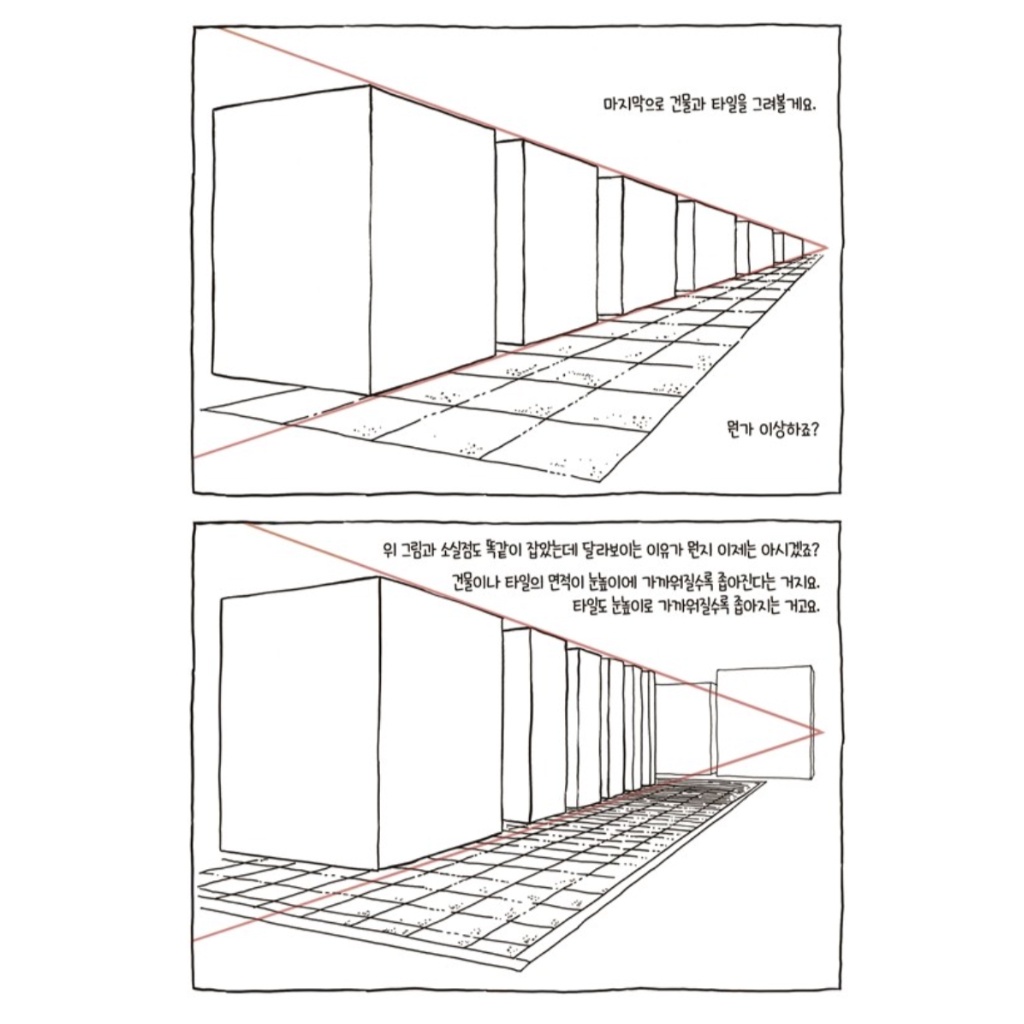 마지막으로 건물과 타일을 그려볼게요.

뭔가 이상하죠?

위 그림과 소실점도 똑같이 잡았는데 달라보이는 이유가 뭔지 이제는 아시겠죠?

건물이나 타일의 면적이 눈높이에 가까워질수록 좁아진다는 거지요.
타일도 눈높이로 가까워질수록 좁아지는 거고요.