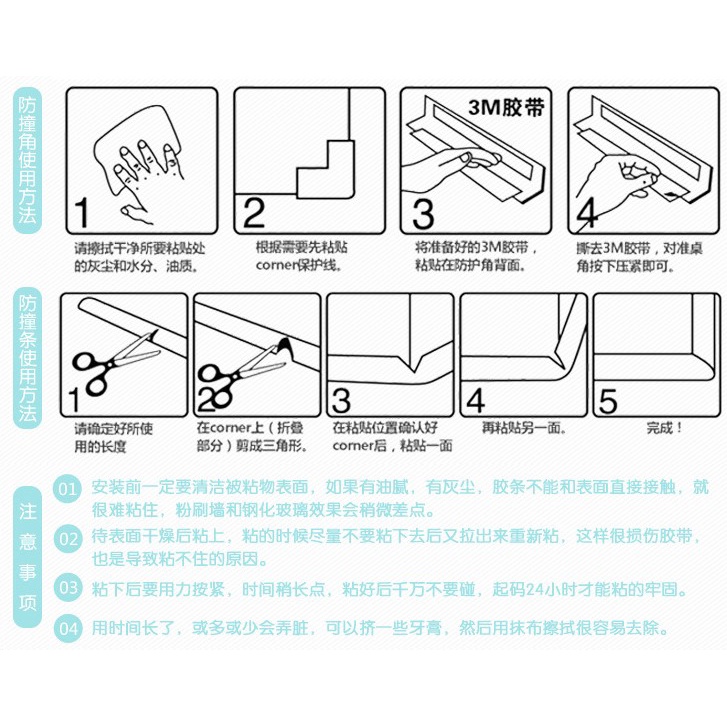 防撞角使用方法

1
请擦拭干净所要粘贴处的灰尘和水分、油质。

2
根据需要先粘贴corner保护线。

3M胶带
3
将准备好的3M胶带，粘贴在防护角背面。

4
撕去3M胶带，对准桌角按下压紧即可。

防撞条使用方法

1
请确定好所使用的长度

2
在corner上（折叠部分）剪成三角形。

3
在粘贴位置确认好corner后，粘贴一面

4
再粘贴另一面。

5
完成！

注意事项

01 安装前一定要清洁被粘物表面，如果有油腻，有灰尘，胶条不能和表面直接接触，就很难粘住，粉刷墙和钢化玻璃效果会稍微差点。

02 待表面干燥后粘上，粘的时候尽量不要粘下去后又拉出来重新粘，这样很损伤胶带，也是导致粘不住的原因。

03 粘下后要用力按紧，时间稍长点，粘好后千万不要碰，起码24小时才能粘的牢固。

04 用时间长了，或多或少会弄脏，可以挤一些牙膏，然后用抹布擦拭很容易去除。