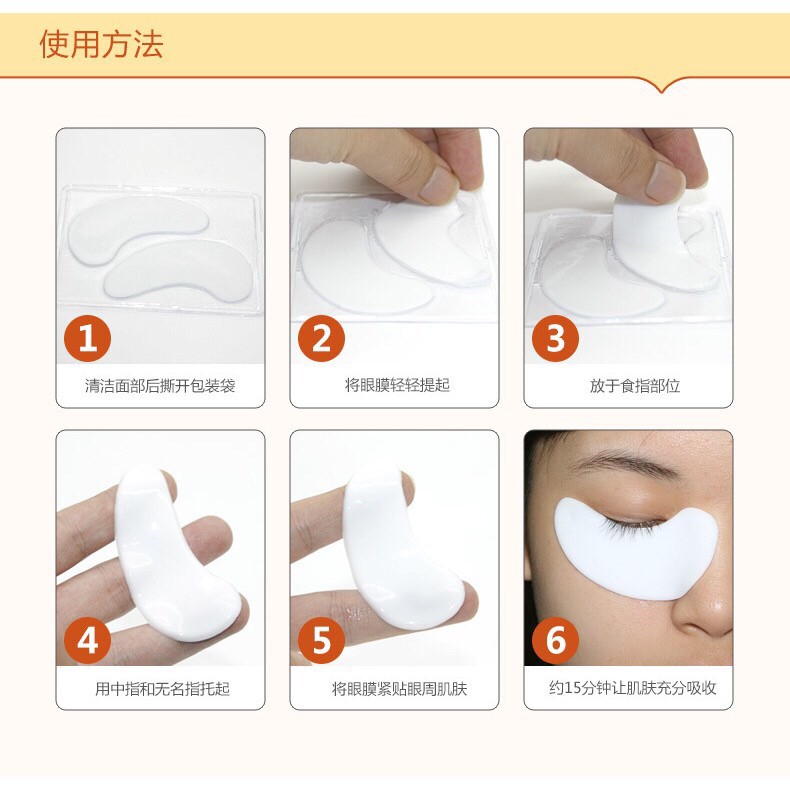 使用方法

1
清洁面部后撕开包装袋

2
将眼膜轻轻提起

3
放于食指部位

4
用中指和无名指托起

5
将眼膜紧贴眼周肌肤

6
约15分钟让肌肤充分吸收