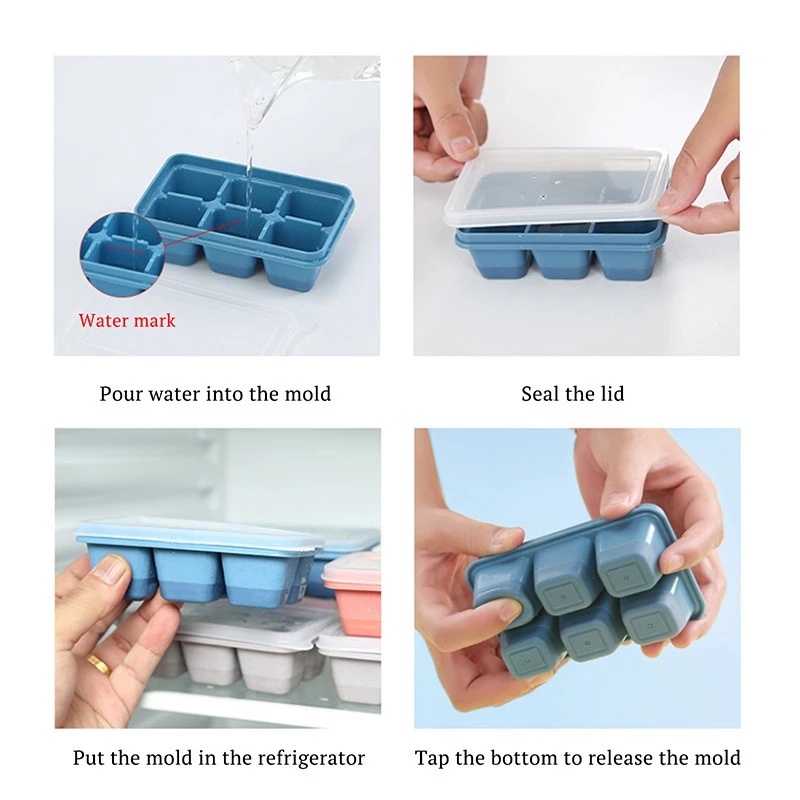 Water mark

Pour water into the mold

Seal the lid

Put the mold in the refrigerator

Tap the bottom to release the mold