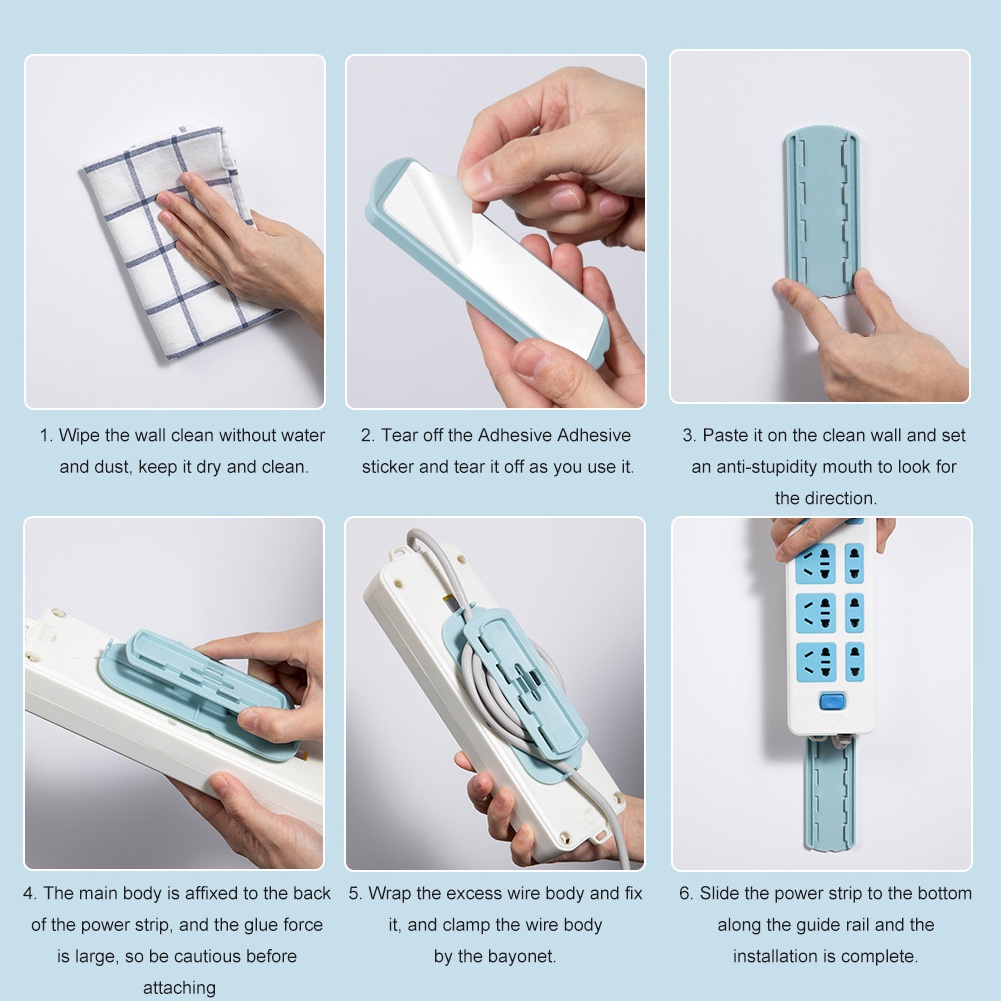 1. Wipe the wall clean without water and dust, keep it dry and clean.

2. Tear off the Adhesive Adhesive sticker and tear it off as you use it.

3. Paste it on the clean wall and set an anti-stupidity mouth to look for the direction.

4. The main body is affixed to the back of the power strip, and the glue force is large, so be cautious before attaching

5. Wrap the excess wire body and fix it, and clamp the wire body by the bayonet.

6. Slide the power strip to the bottom along the guide rail and the installation is complete.